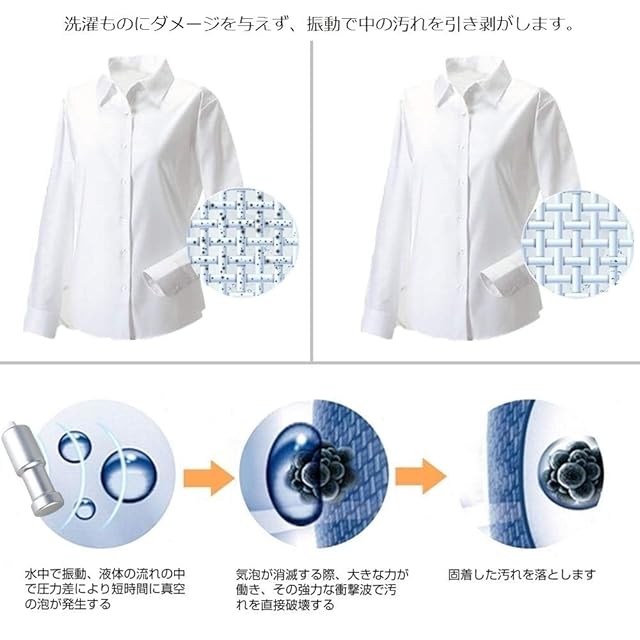 洗濯ものにダメージを与えず、振動で中の汚れを引き剥がします。

水中で振動、液体の流れの中で圧力差により短時間に真空の泡が発生する

気泡が消滅する際、大きな力が働き、その強力な衝撃波で汚れを直接破壊する

固着した汚れを落とします