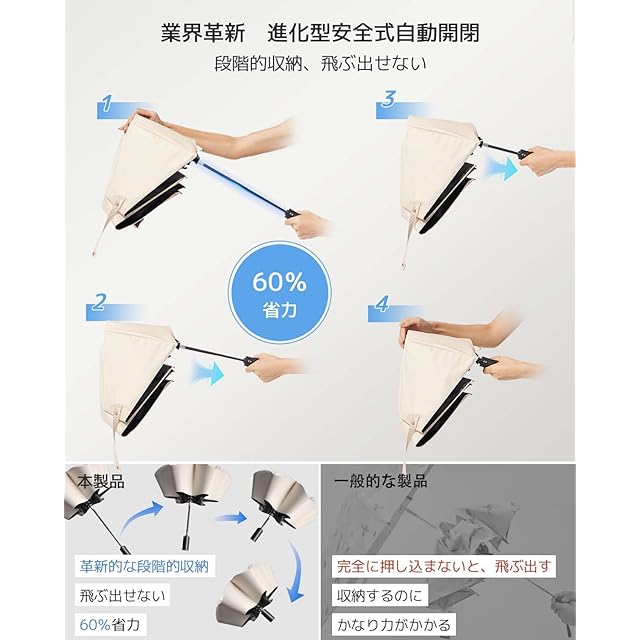 業界革新　進化型安全式自動開閉

段階的収納、飛ぶ出せない

1

3

60%
省力

2

4

本製品

革新的な段階的収納

飛ぶ出せない

60%省力

一般的な製品

完全に押し込まないと、飛ぶ出す

収納するのに

かなり力がかかる