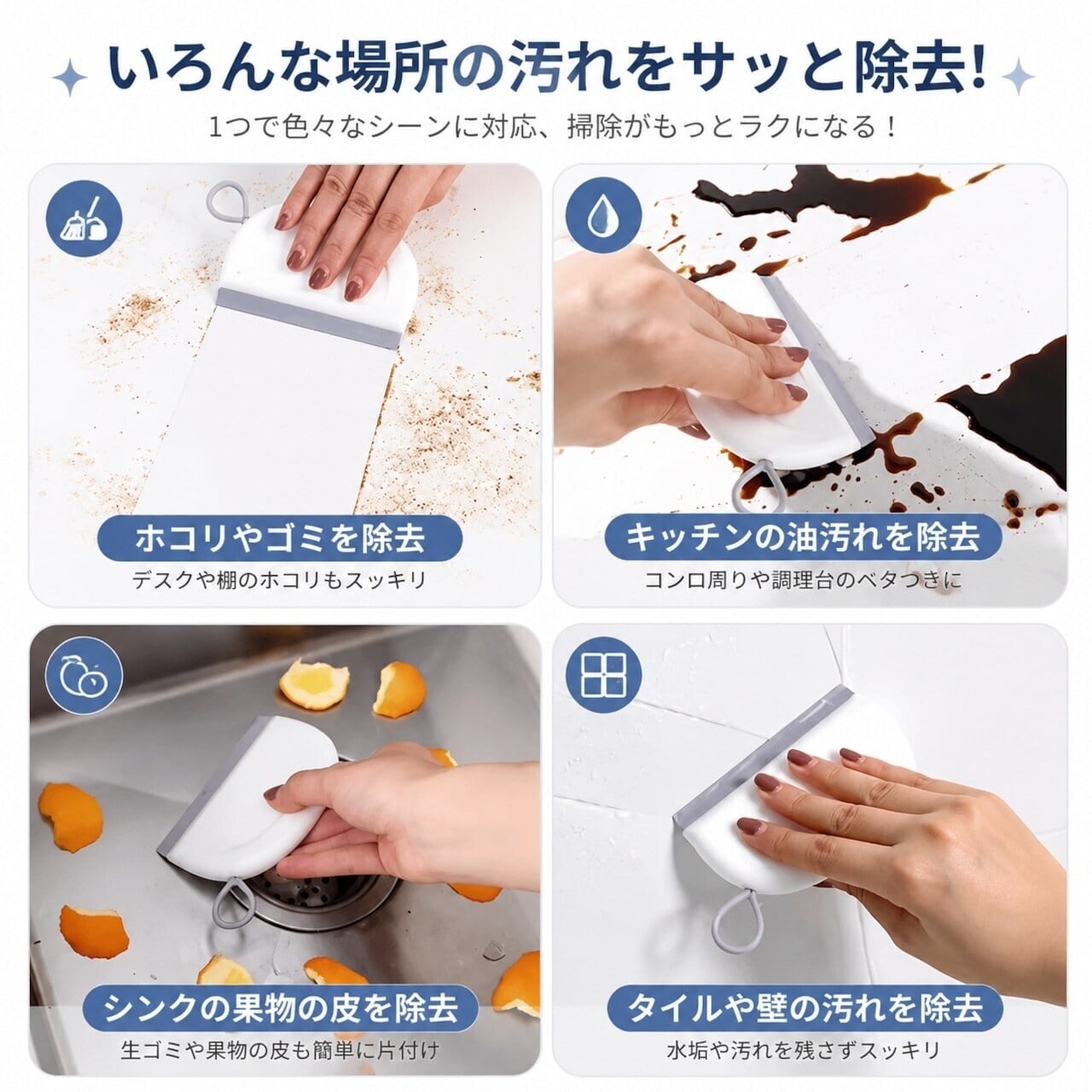 いろんな場所の汚れをサッと除去!

1つで色々なシーンに対応、掃除がもっとラクになる!

ホコリやゴミを除去

デスクや棚のホコリもスッキリ

キッチンの油汚れを除去

コンロ周りや調理台のベタつきに

シンクの果物の皮を除去

生ゴミや果物の皮も簡単に片付け

タイルや壁の汚れを除去

水垢や汚れを残さずスッキリ