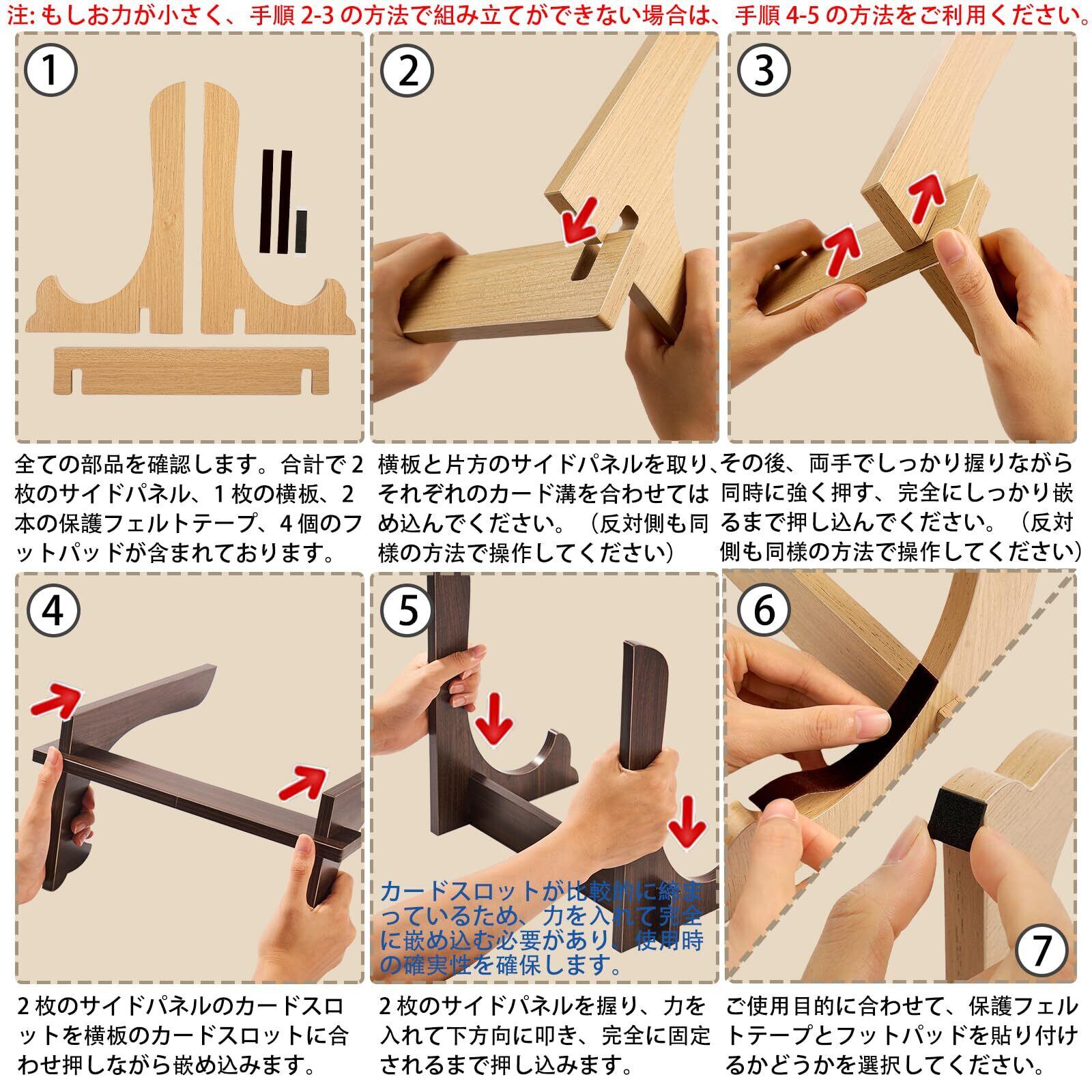 注: もしお力が小さく、手順 2-3 の方法で組み立てができない場合は、手順 4-5 の方法をご利用ください。

①

全ての部品を確認します。合計で 2 枚のサイドパネル、1 枚の横板、2 本の保護フェルトテープ、4 個のフットパッドが含まれております。

②

横板と片方のサイドパネルを取り、それぞれのカード溝を合わせてはめ込んでください。（反対側も同様の方法で操作してください）

③

その後、両手でしっかり握りながら同時に強く押す、完全にしっかり嵌るまで押し込んでください。（反対側も同様の方法で操作してください）

④

2 枚のサイドパネルのカードスロットを横板のカードスロットに合わせ押しながら嵌め込みます。

⑤

カードスロットが比較的に締まっているため、力を入れて完全に嵌め込む必要があり、使用時の確実性を確保します。

2 枚のサイドパネルを握り、力を入れて下方向に叩き、完全に固定されるまで押し込みます。

⑥

⑦

ご使用目的に合わせて、保護フェルトテープとフットパッドを貼り付けるかどうかを選択してください。