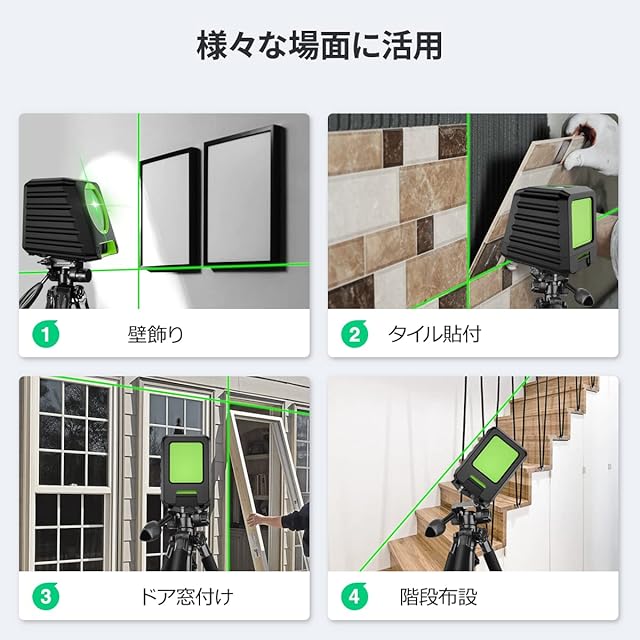 様々な場面に活用

1 壁飾り

2 タイル貼付

3 ドア窓付け

4 階段布設