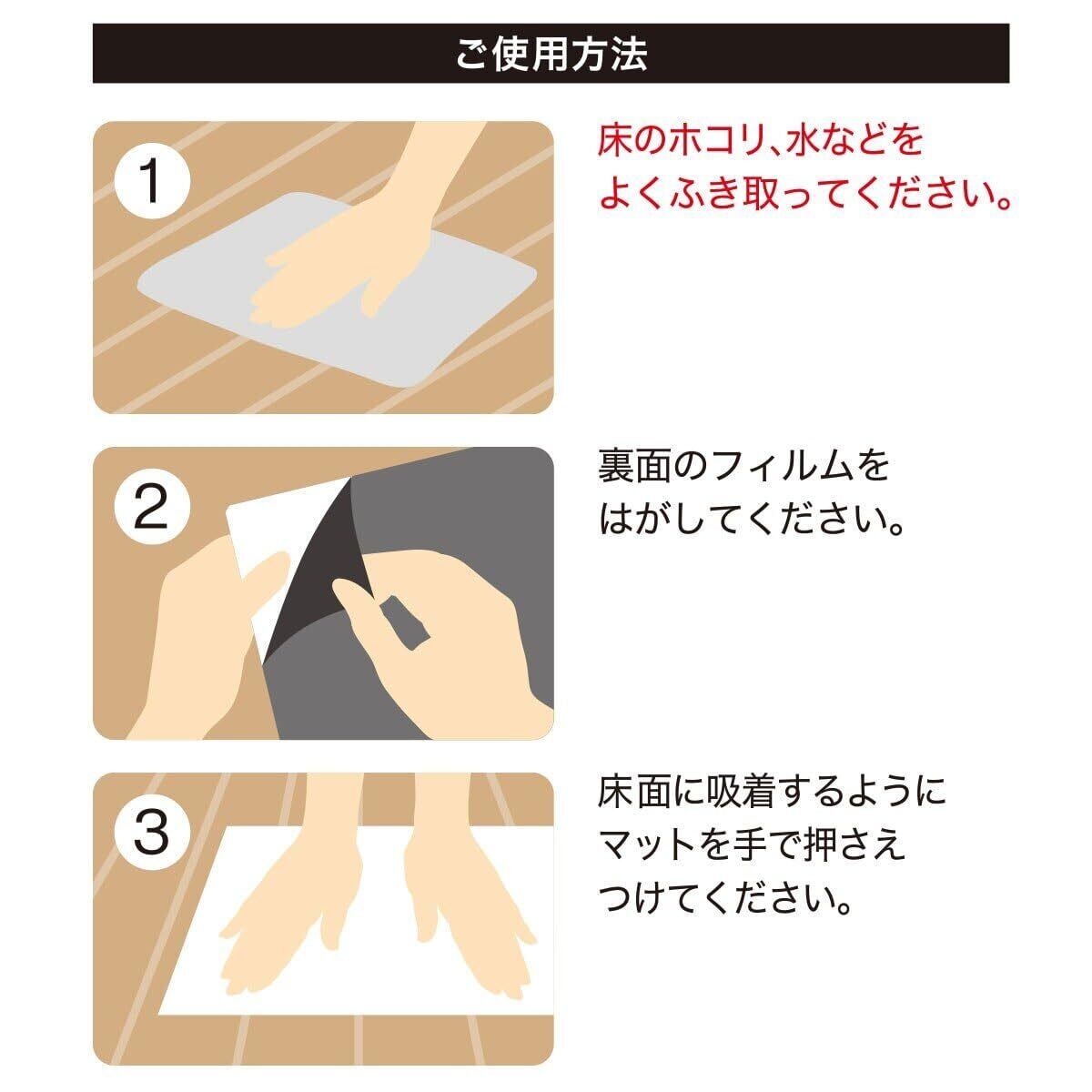 ご使用方法

1

床のホコリ、水などをよくふき取ってください。

2

裏面のフィルムをはがしてください。

3

床面に吸着するようにマットを手で押さえつけてください。