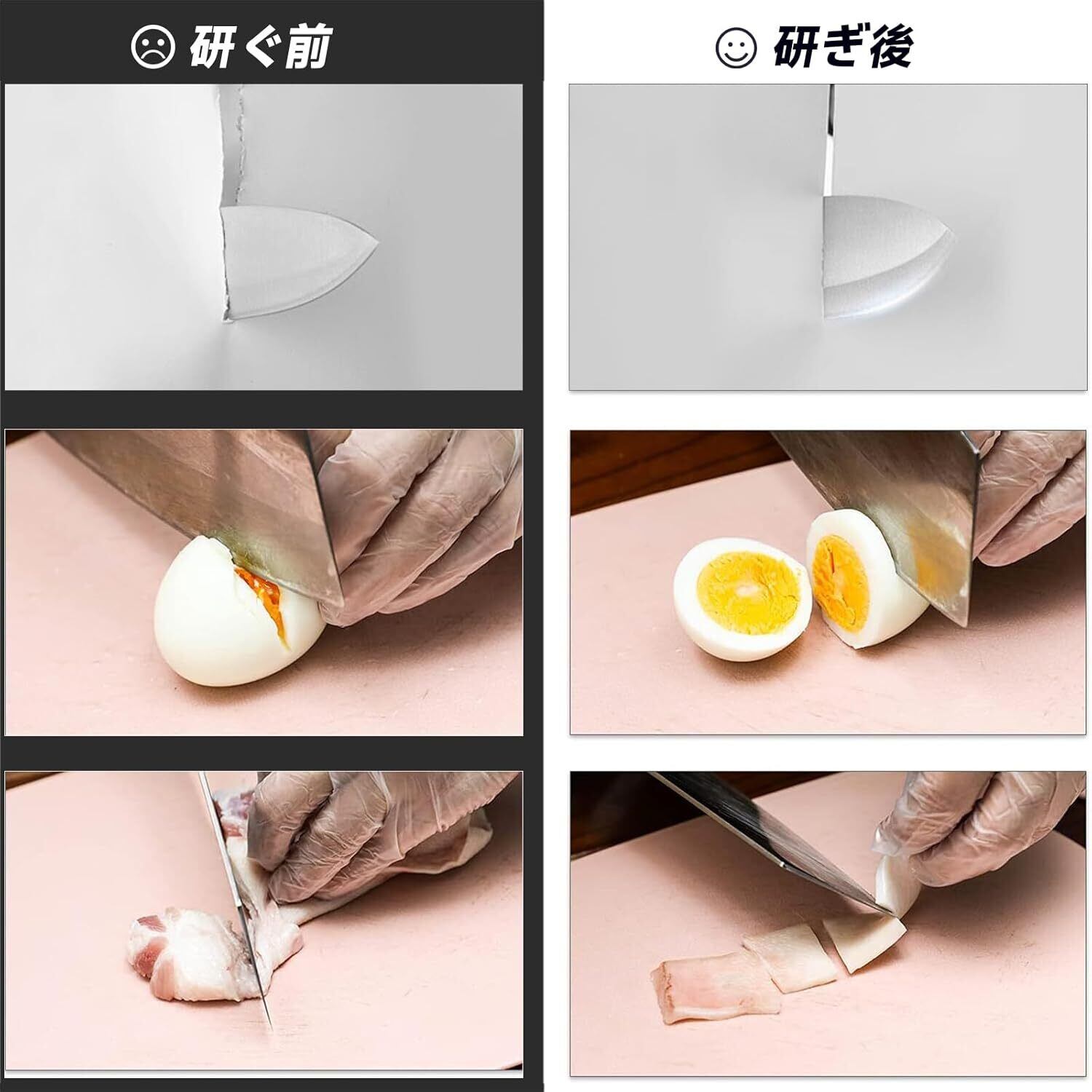 ☹ 研ぐ前

☺ 研ぎ後