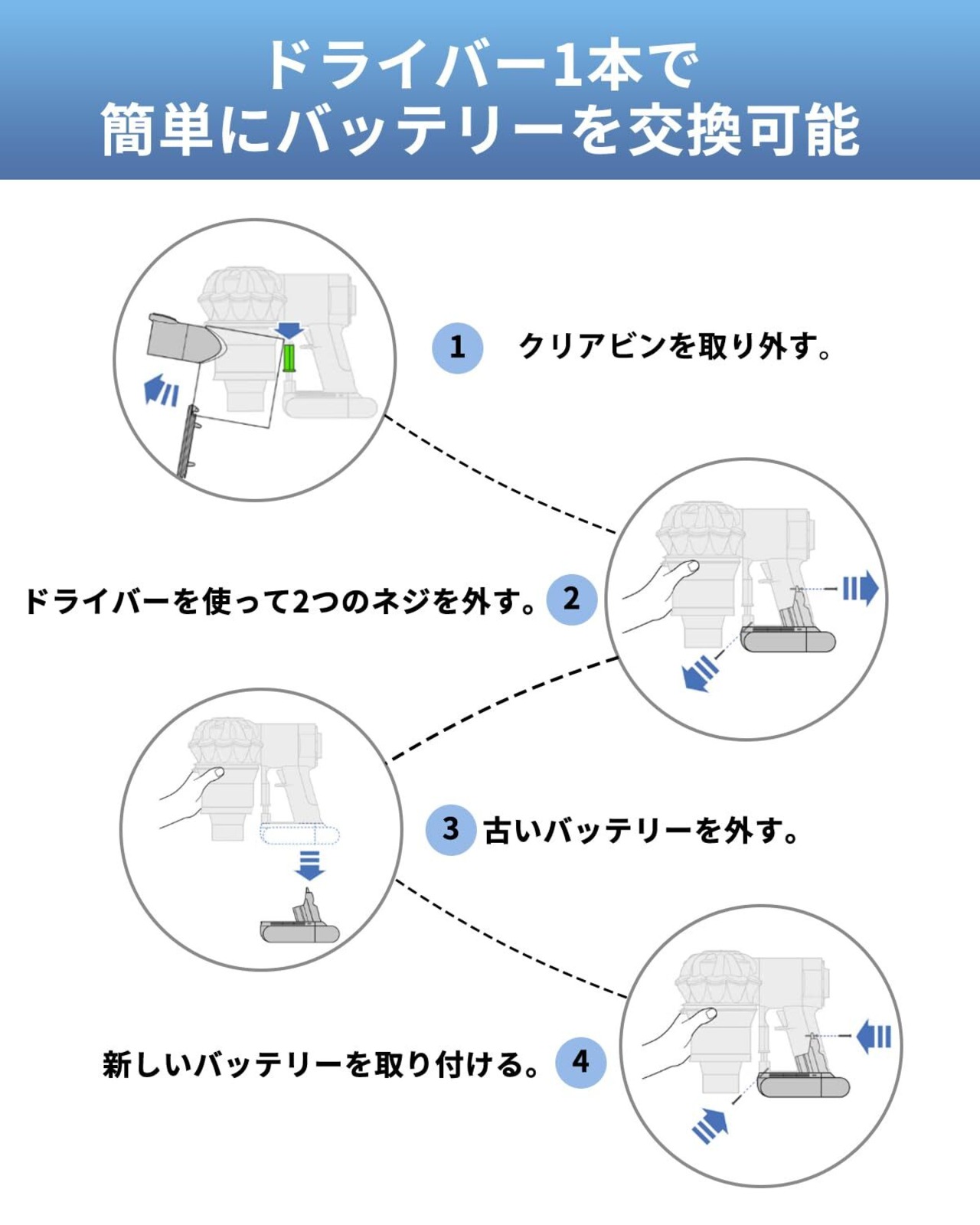 ドライバー1本で
簡単にバッテリーを交換可能

1 クリアビンを取り外す。

ドライバーを使って2つのネジを外す。 2

3 古いバッテリーを外す。

新しいバッテリーを取り付ける。 4