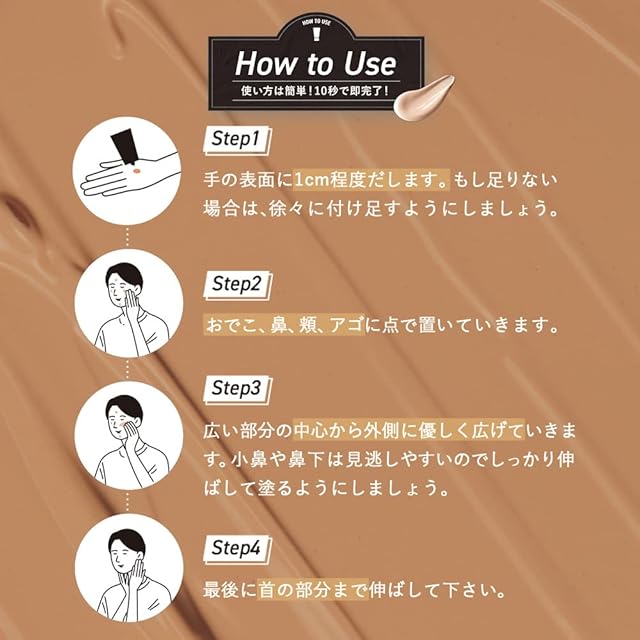 HOW TO USE

How to Use

使い方は簡単！10秒で即完了！

Step1

手の表面に1cm程度だします。もし足りない場合は、徐々に付け足すようにしましょう。

Step2

おでこ、鼻、頬、アゴに点で置いていきます。

Step3

広い部分の中心から外側に優しく広げていきます。小鼻や鼻下は見逃しやすいのでしっかり伸ばして塗るようにしましょう。

Step4

最後に首の部分まで伸ばして下さい。