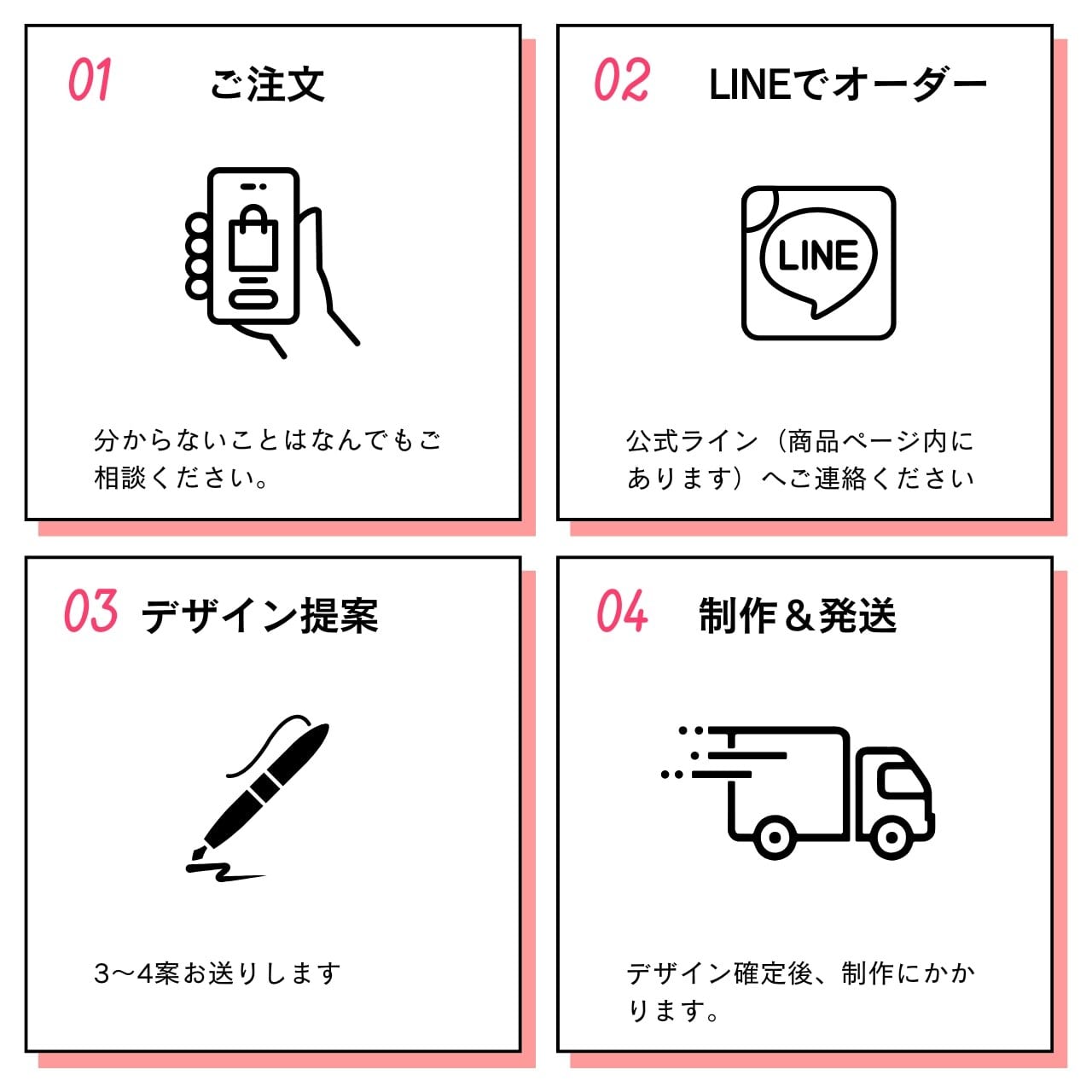 01 ご注文

分からないことはなんでもご相談ください。

02 LINEでオーダー

LINE

公式ライン（商品ページ内にあります）へご連絡ください

03 デザイン提案

3〜4案お送りします

04 制作＆発送

デザイン確定後、制作にかかります。