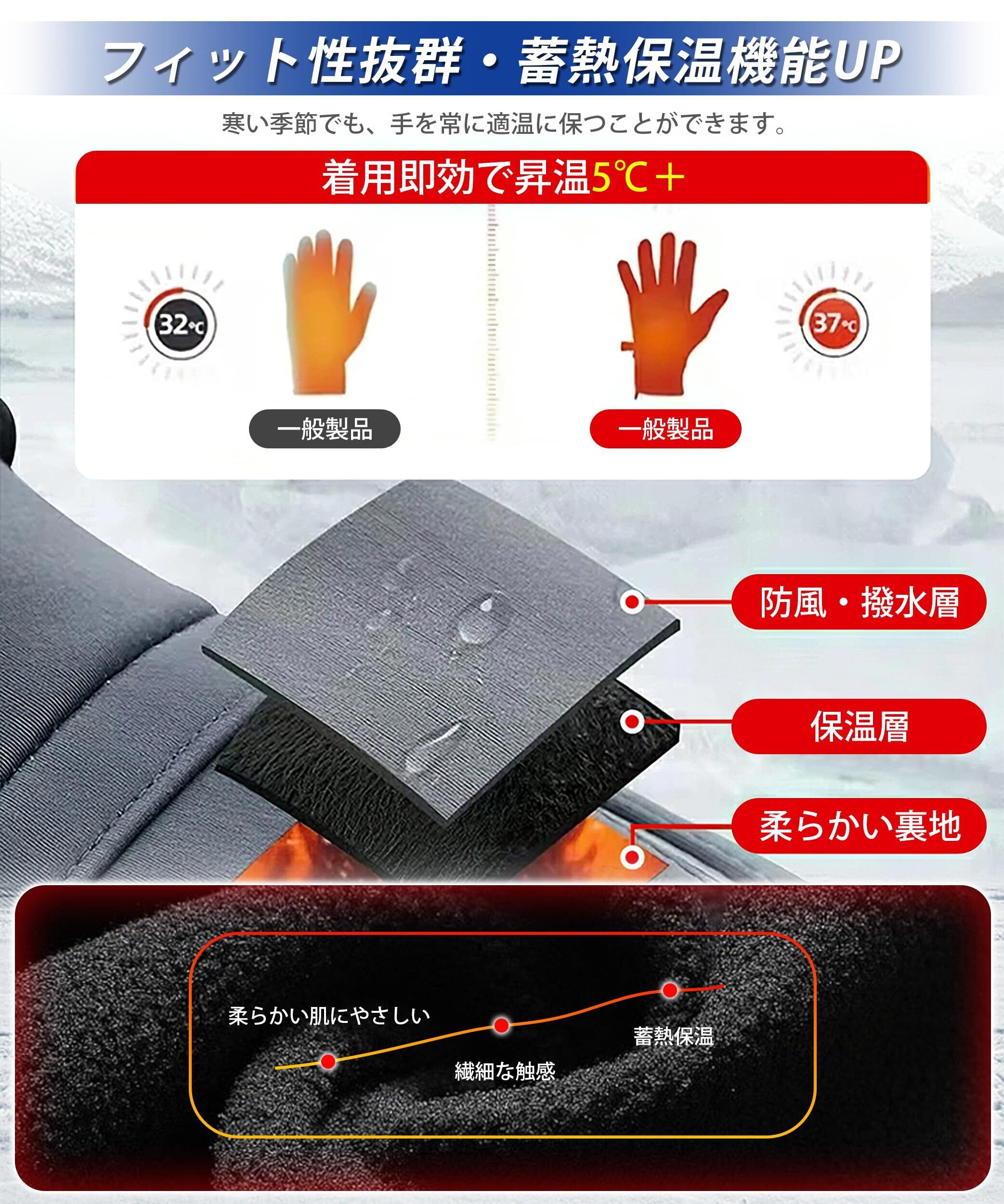 フィット性抜群・蓄熱保温機能UP

寒い季節でも、手を常に適温に保つことができます。

着用即効で昇温5℃＋

32℃

一般製品

37℃

一般製品

防風・撥水層

保温層

柔らかい裏地

柔らかい肌にやさしい

繊細な触感

蓄熱保温