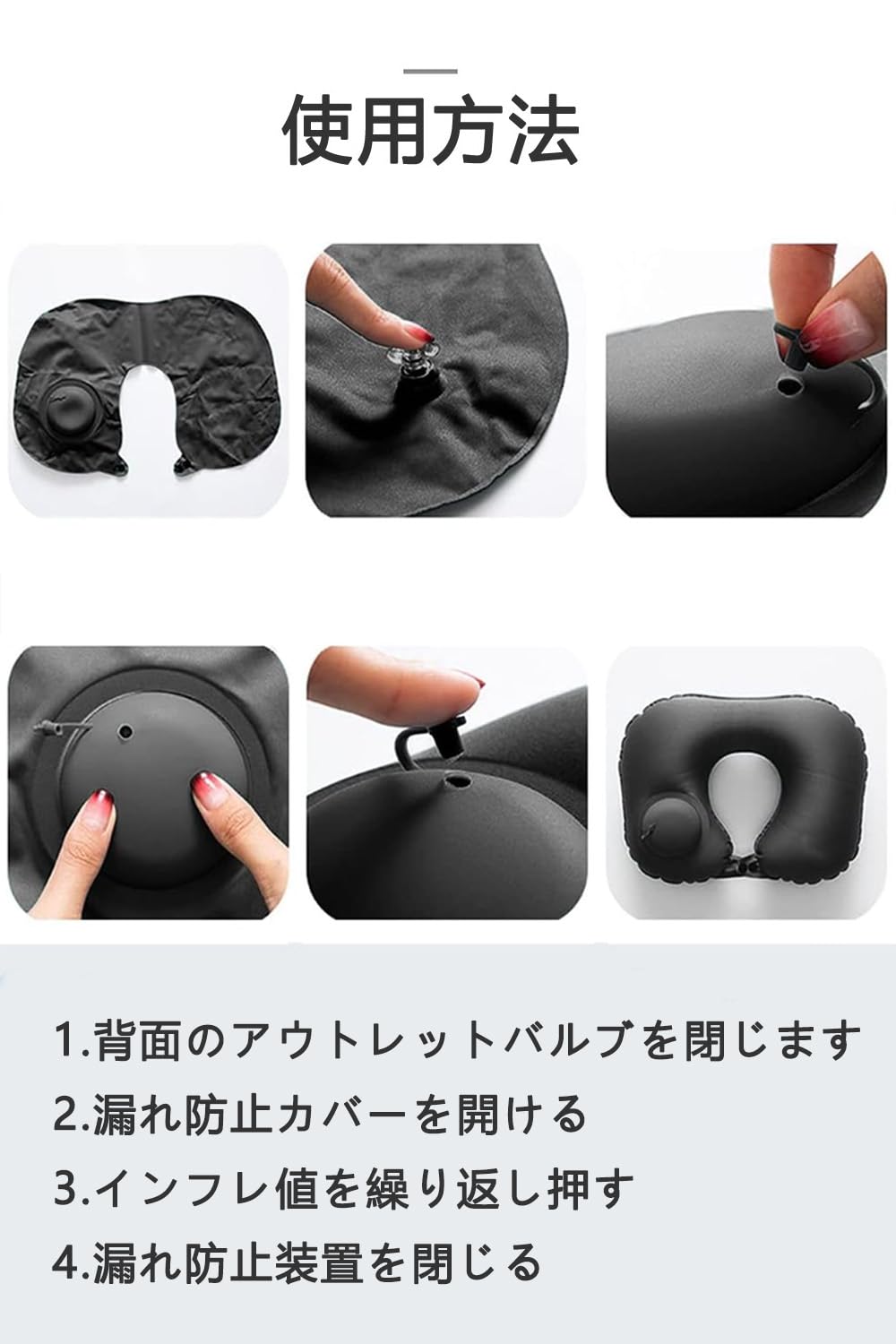 使用方法

1.背面のアウトレットバルブを閉じます
2.漏れ防止カバーを開ける
3.インフレ値を繰り返し押す
4.漏れ防止装置を閉じる