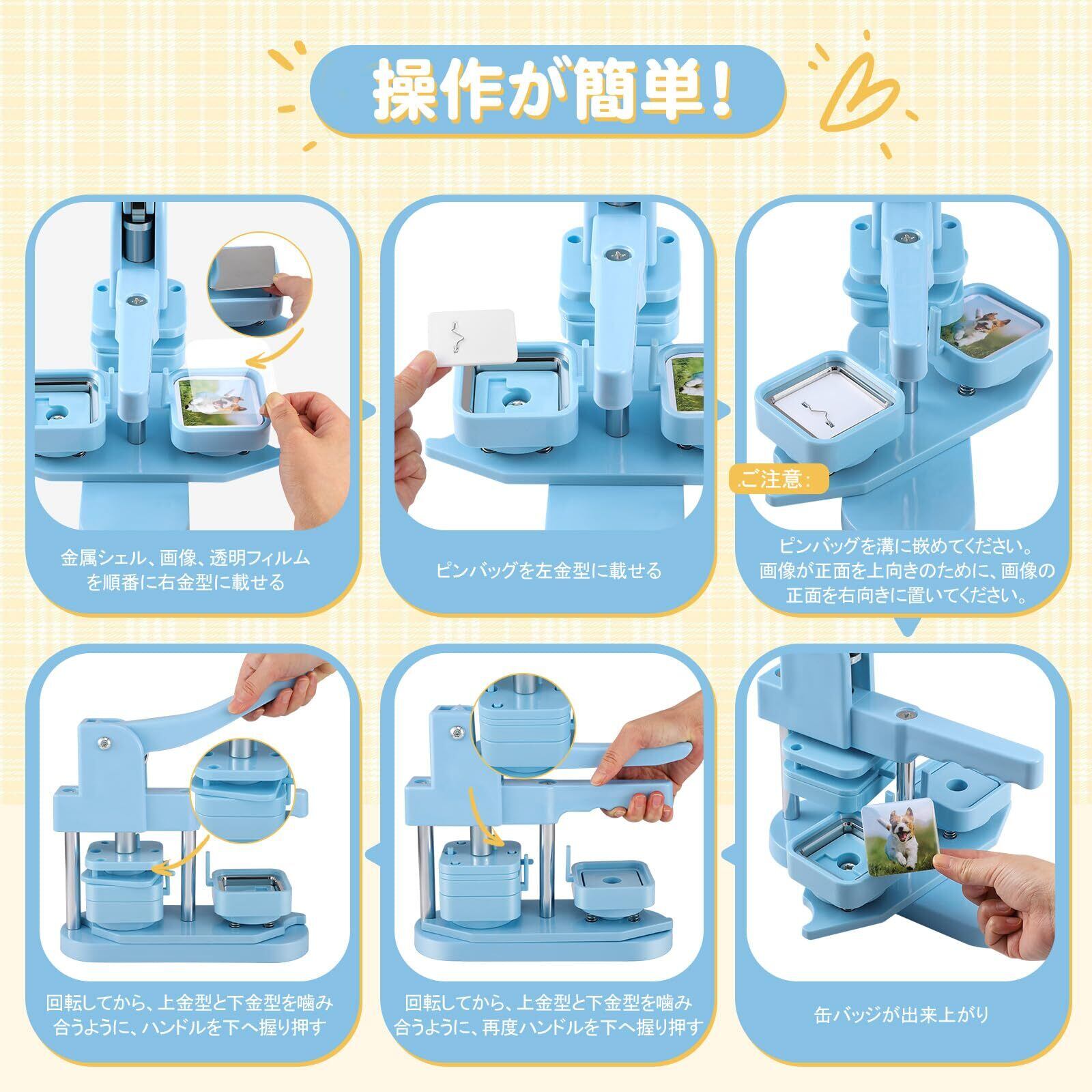 操作が簡単!

金属シェル、画像、透明フィルムを順番に右金型に載せる

ピンバッグを左金型に載せる

ご注意:

ピンバッグを溝に嵌めてください。画像が正面を上向きのために、画像の正面を右向きに置いてください。

回転してから、上金型と下金型を噛み合うように、ハンドルを下へ握り押す

回転してから、上金型と下金型を噛み合うように、再度ハンドルを下へ握り押す

缶バッジが出来上がり