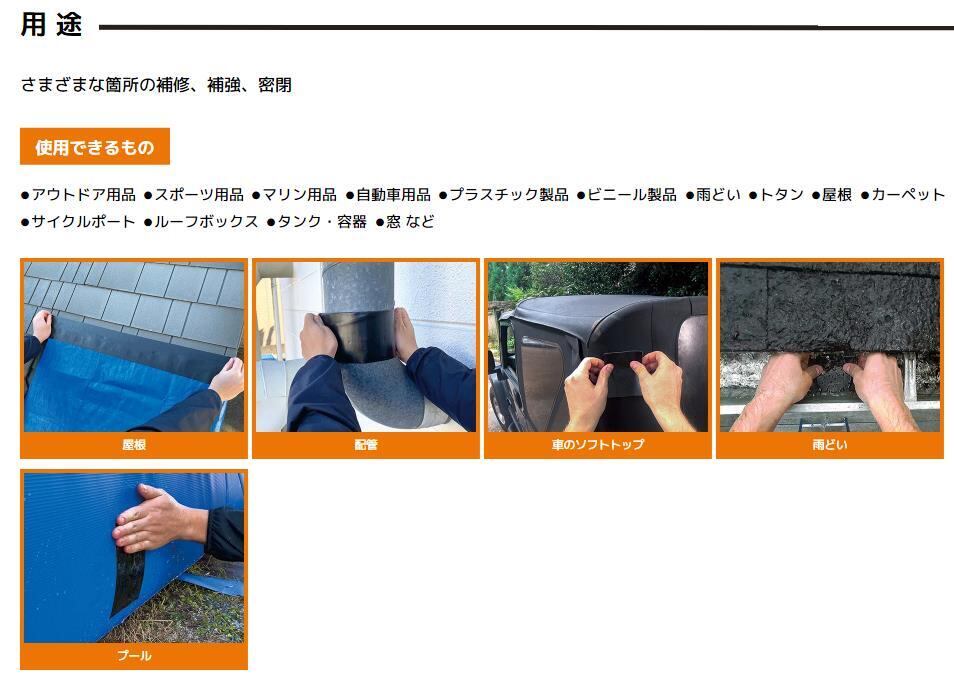 用途

さまざまな箇所の補修、補強、密閉

使用できるもの

●アウトドア用品 ●スポーツ用品 ●マリン用品 ●自動車用品 ●プラスチック製品 ●ビニール製品 ●雨どい ●トタン ●屋根 ●カーペット ●サイクルポート ●ルーフボックス ●タンク・容器 ●窓 など

屋根

配管

車のソフトトップ

雨どい

プール