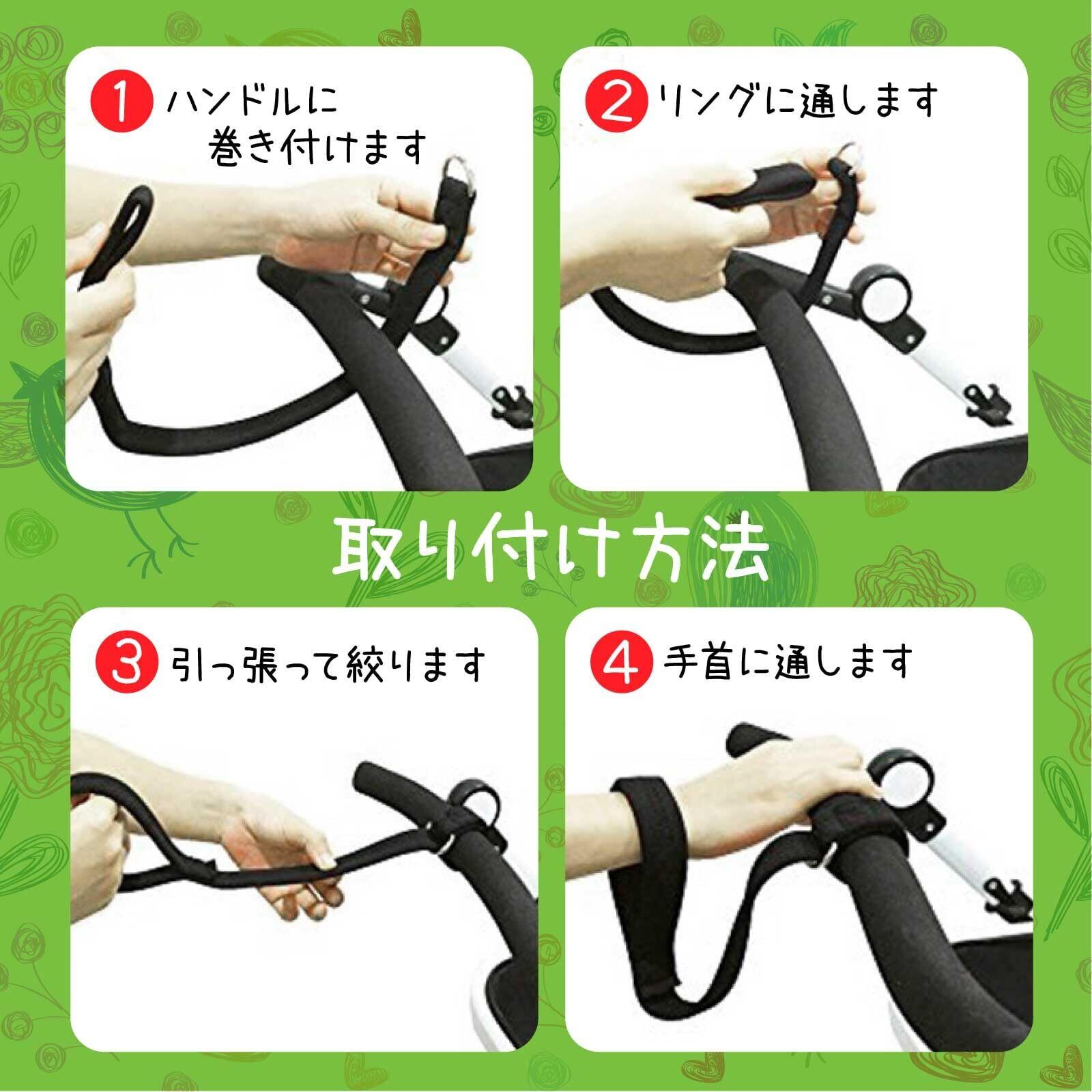 1 ハンドルに巻き付けます

2 リングに通します

取り付け方法

3 引っ張って絞ります

4 手首に通します