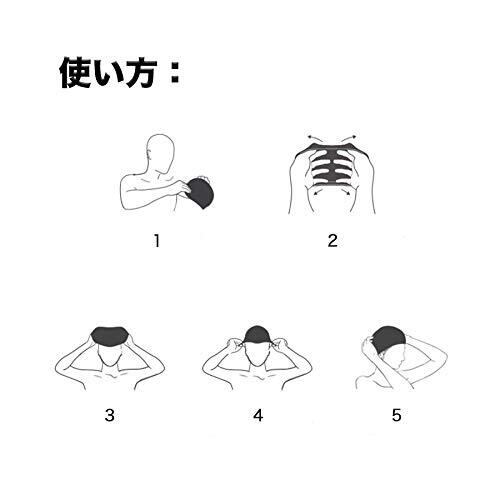 使い方：

1

2

3

4

5