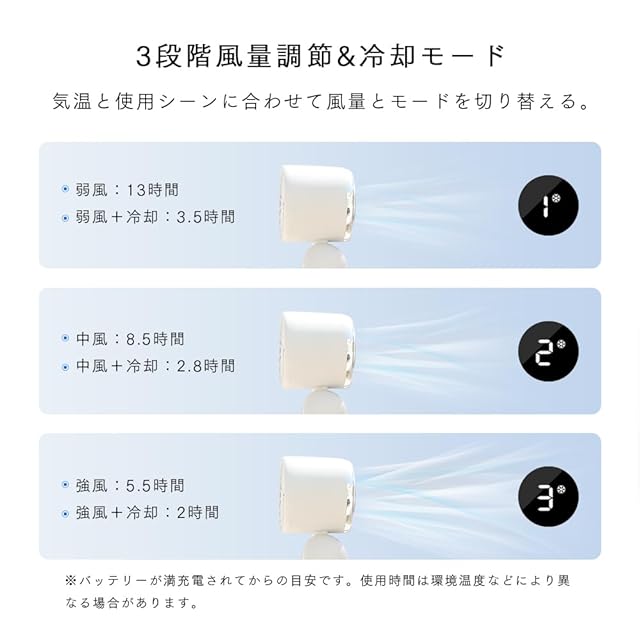 3段階風量調節&冷却モード

気温と使用シーンに合わせて風量とモードを切り替える。

弱風：13時間
弱風＋冷却：3.5時間

1

中風：8.5時間
中風＋冷却：2.8時間

2

強風：5.5時間
強風＋冷却：2時間

3

※バッテリーが満充電されてからの目安です。使用時間は環境温度などにより異なる場合があります。