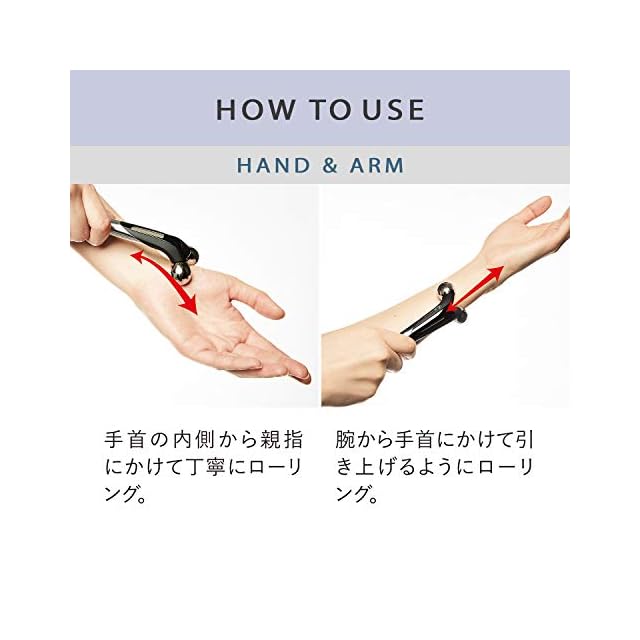 HOW TO USE

HAND & ARM

手首の内側から親指にかけて丁寧にローリング。

腕から手首にかけて引き上げるようにローリング。