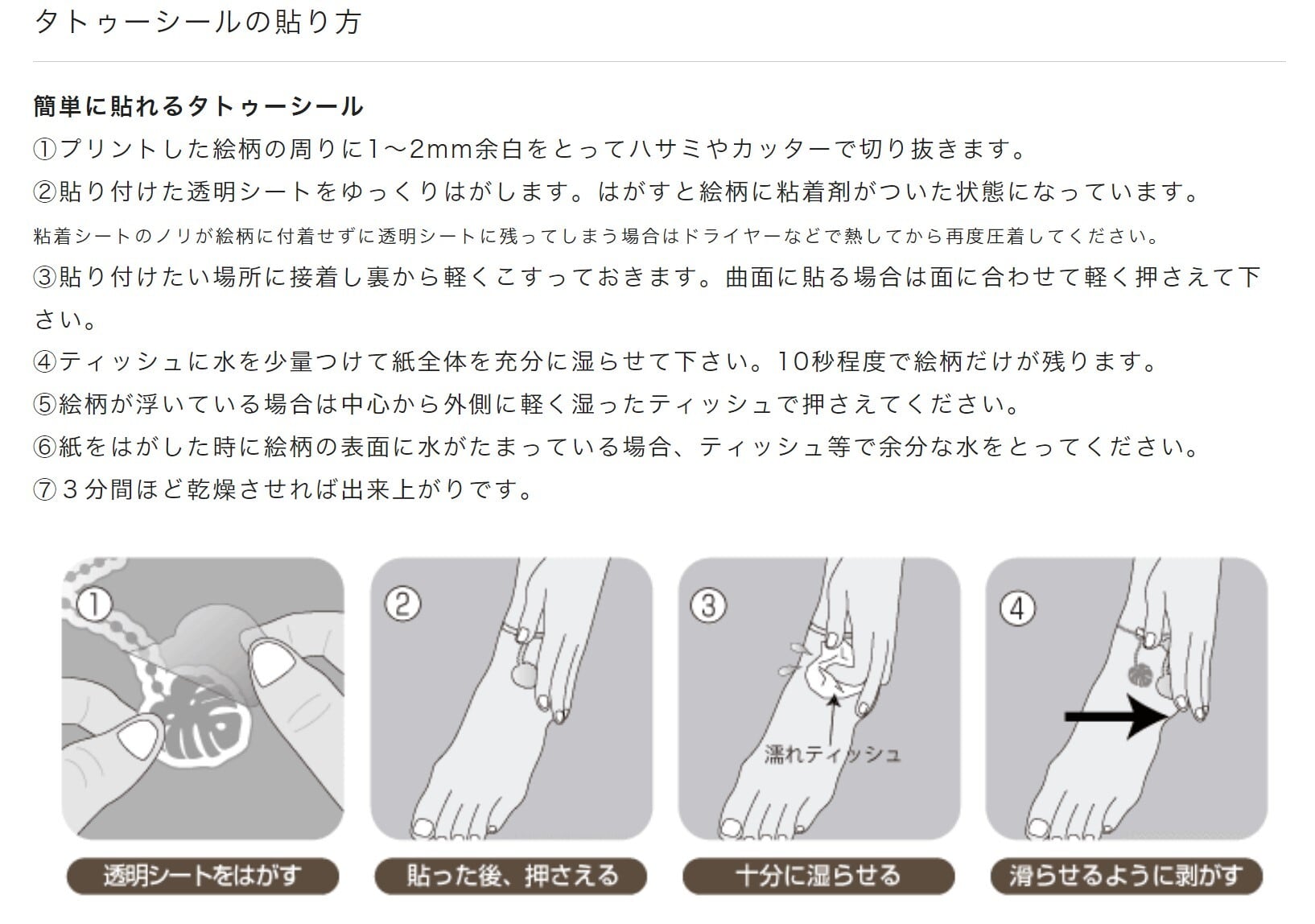 タトゥーシールの貼り方

簡単に貼れるタトゥーシール
①プリントした絵柄の周りに1～2mm余白をとってハサミやカッターで切り抜きます。
②貼り付けた透明シートをゆっくりはがします。はがすと絵柄に粘着剤がついた状態になっています。
粘着シートのノリが絵柄に付着せずに透明シートに残ってしまう場合はドライヤーなどで熱してから再度圧着してください。
③貼り付けたい場所に接着し裏から軽くこすっておきます。曲面に貼る場合は面に合わせて軽く押さえて下さい。
④ティッシュに水を少量つけて紙全体を充分に湿らせて下さい。10秒程度で絵柄だけが残ります。
⑤絵柄が浮いている場合は中心から外側に軽く湿ったティッシュで押さえてください。
⑥紙をはがした時に絵柄の表面に水がたまっている場合、ティッシュ等で余分な水をとってください。
⑦３分間ほど乾燥させれば出来上がりです。

①
透明シートをはがす

②
貼った後、押さえる

③
濡れティッシュ
十分に湿らせる

④
滑らせるように剥がす