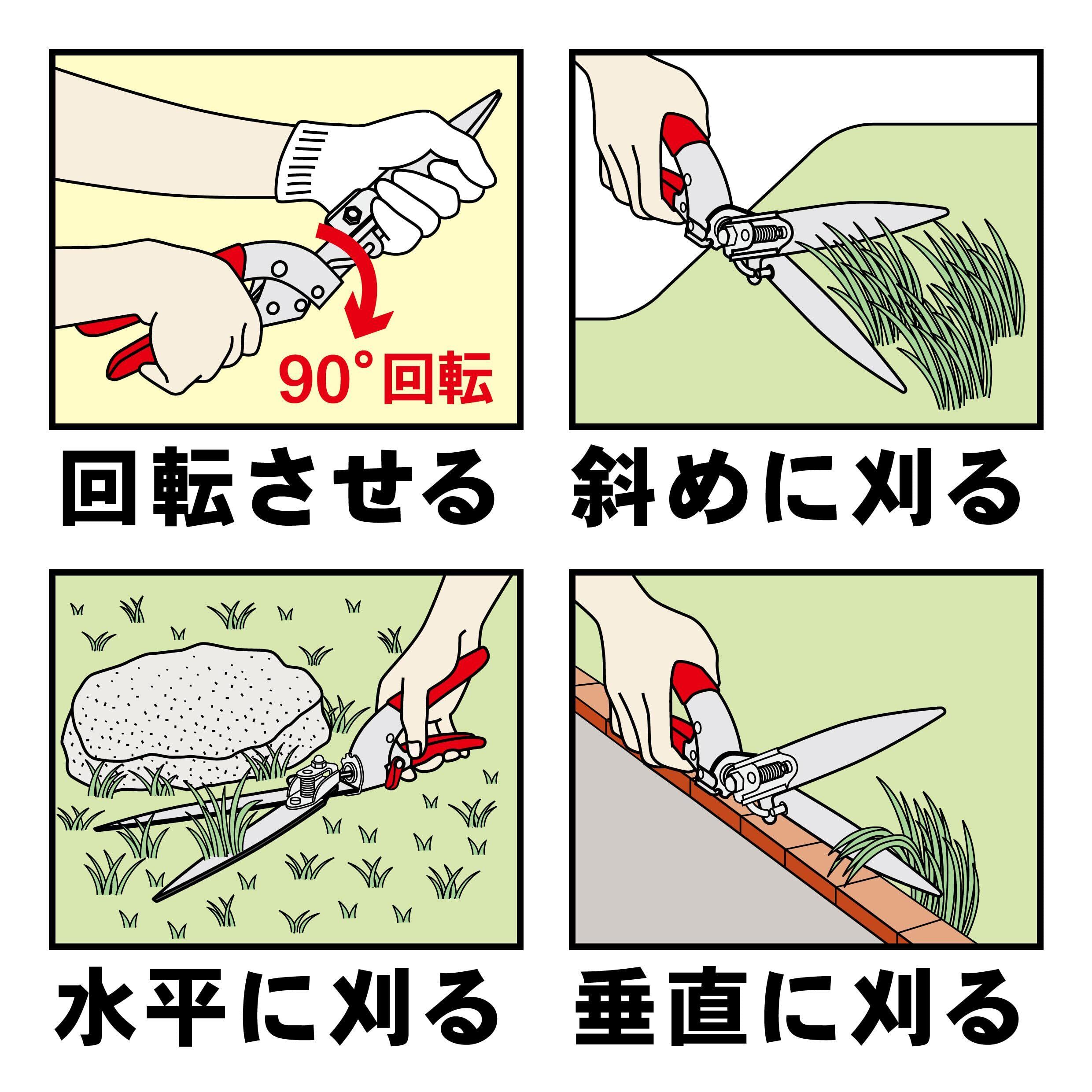 90°回転

回転させる

斜めに刈る

水平に刈る

垂直に刈る