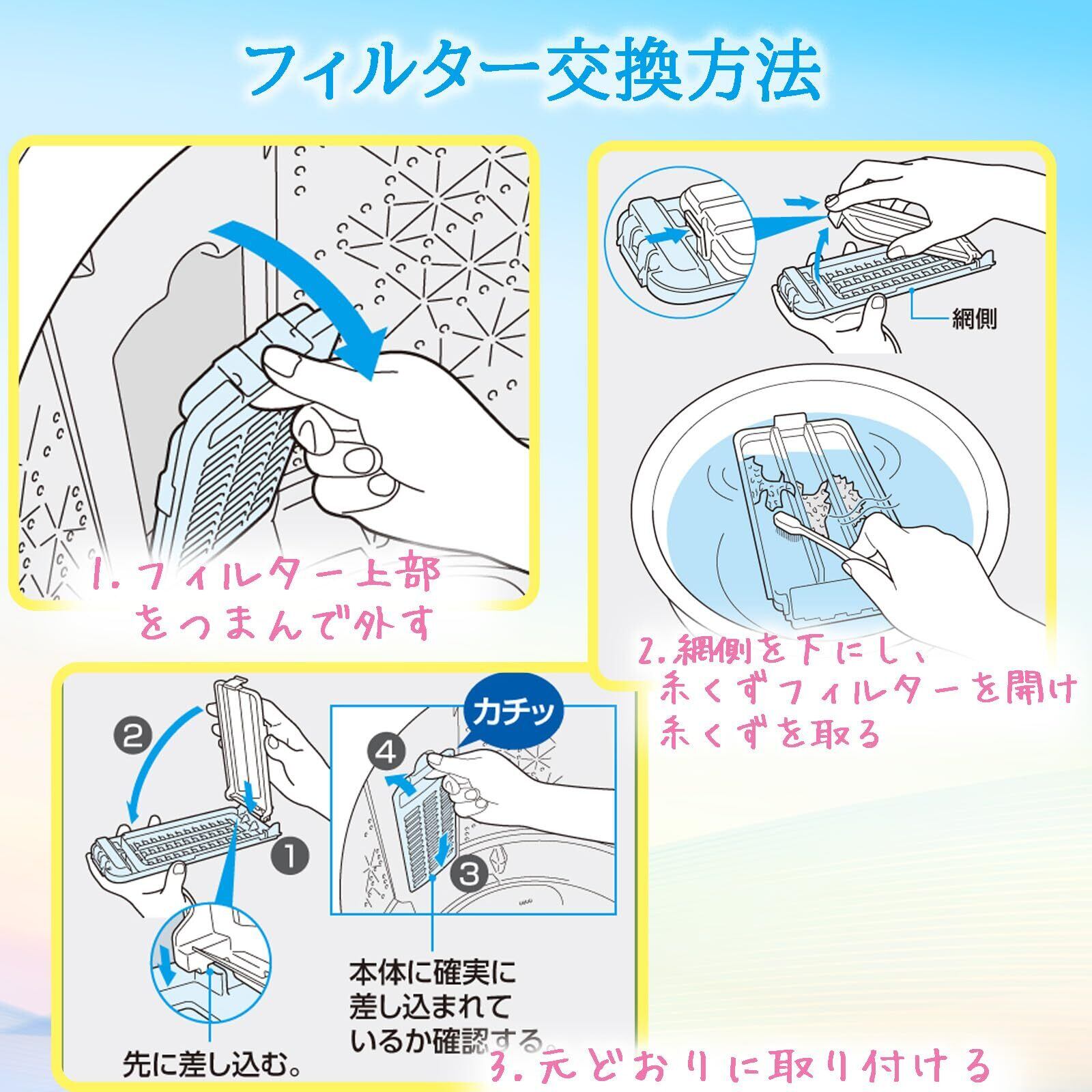 フィルター交換方法

1. フィルター上部をつまんで外す

網側

2. 網側を下にし、糸くずフィルターを開け糸くずを取る

②

①

先に差し込む。

カチッ

④

③

本体に確実に差し込まれているか確認する。

3. 元どおりに取り付ける