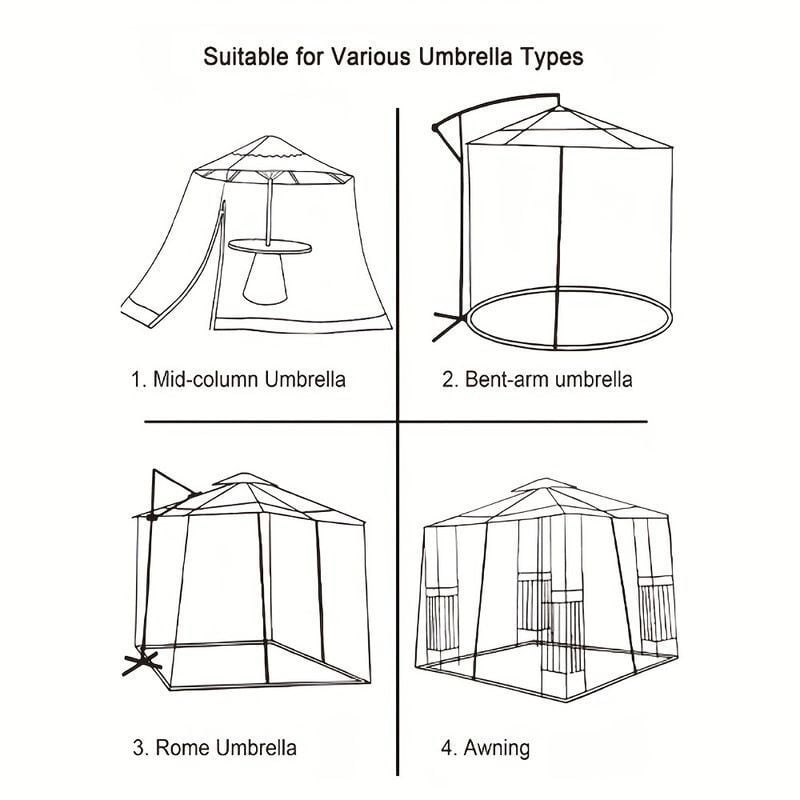 Suitable for Various Umbrella Types

1. Mid-column Umbrella

2. Bent-arm umbrella

3. Rome Umbrella

4. Awning