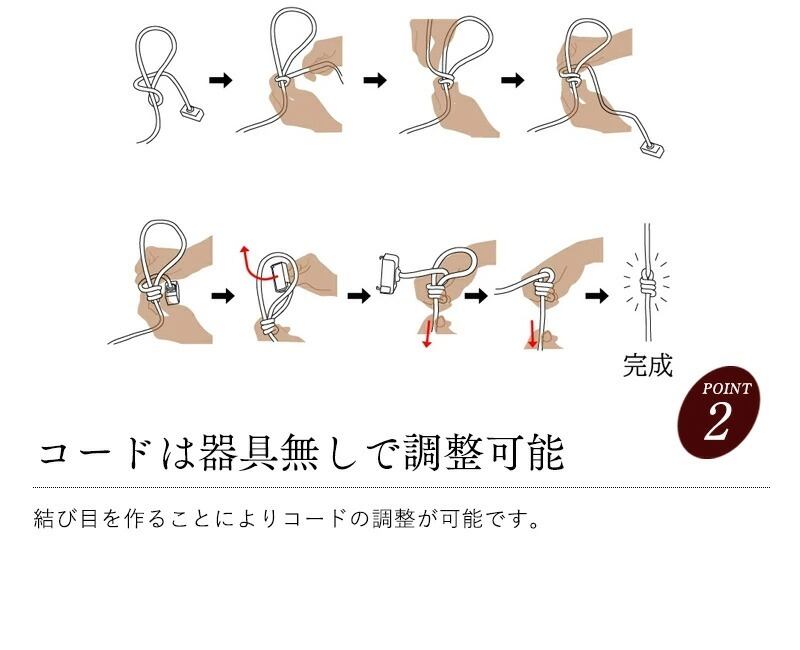 完成

POINT 2

コードは器具無しで調整可能

結び目を作ることによりコードの調整が可能です。