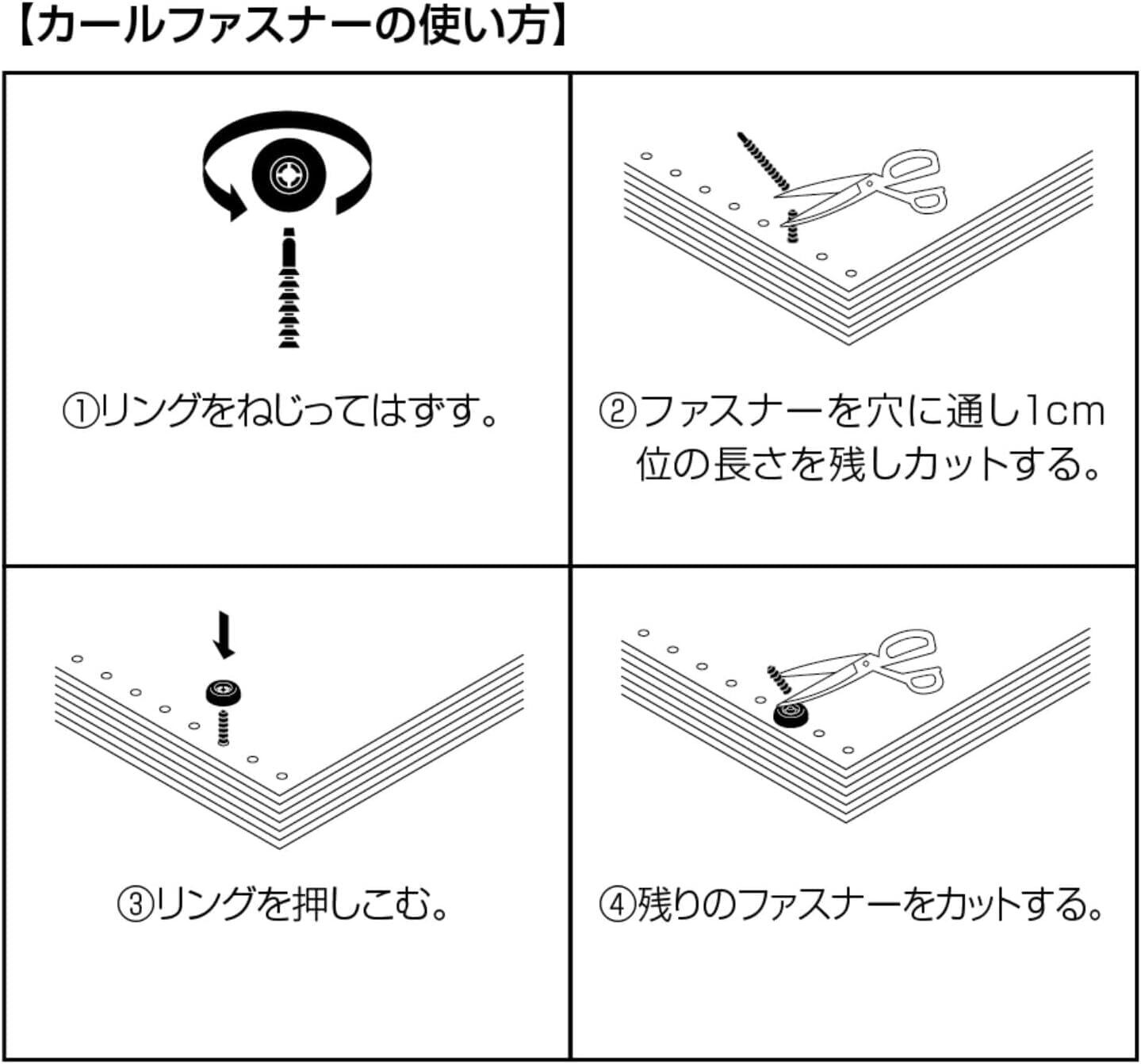 【カールファスナーの使い方】

①リングをねじってはずす。

②ファスナーを穴に通し1cm位の長さを残しカットする。

③リングを押しこむ。

④残りのファスナーをカットする。