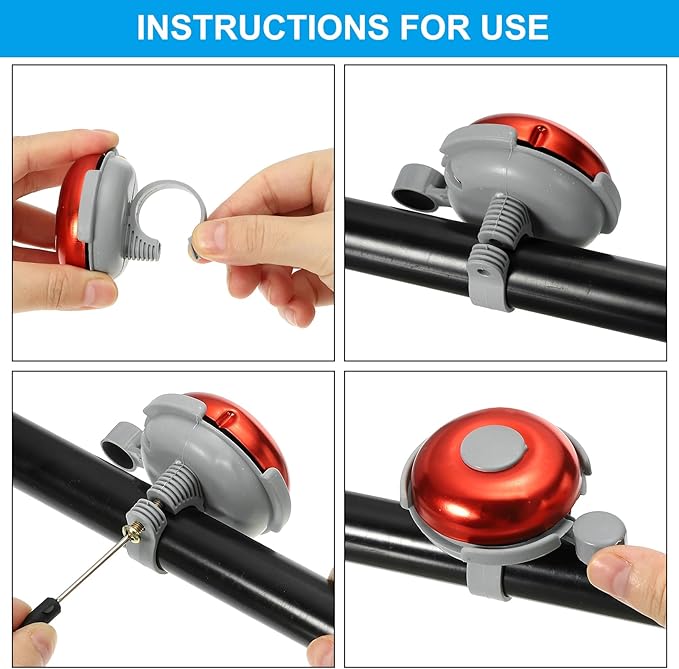 INSTRUCTIONS FOR USE