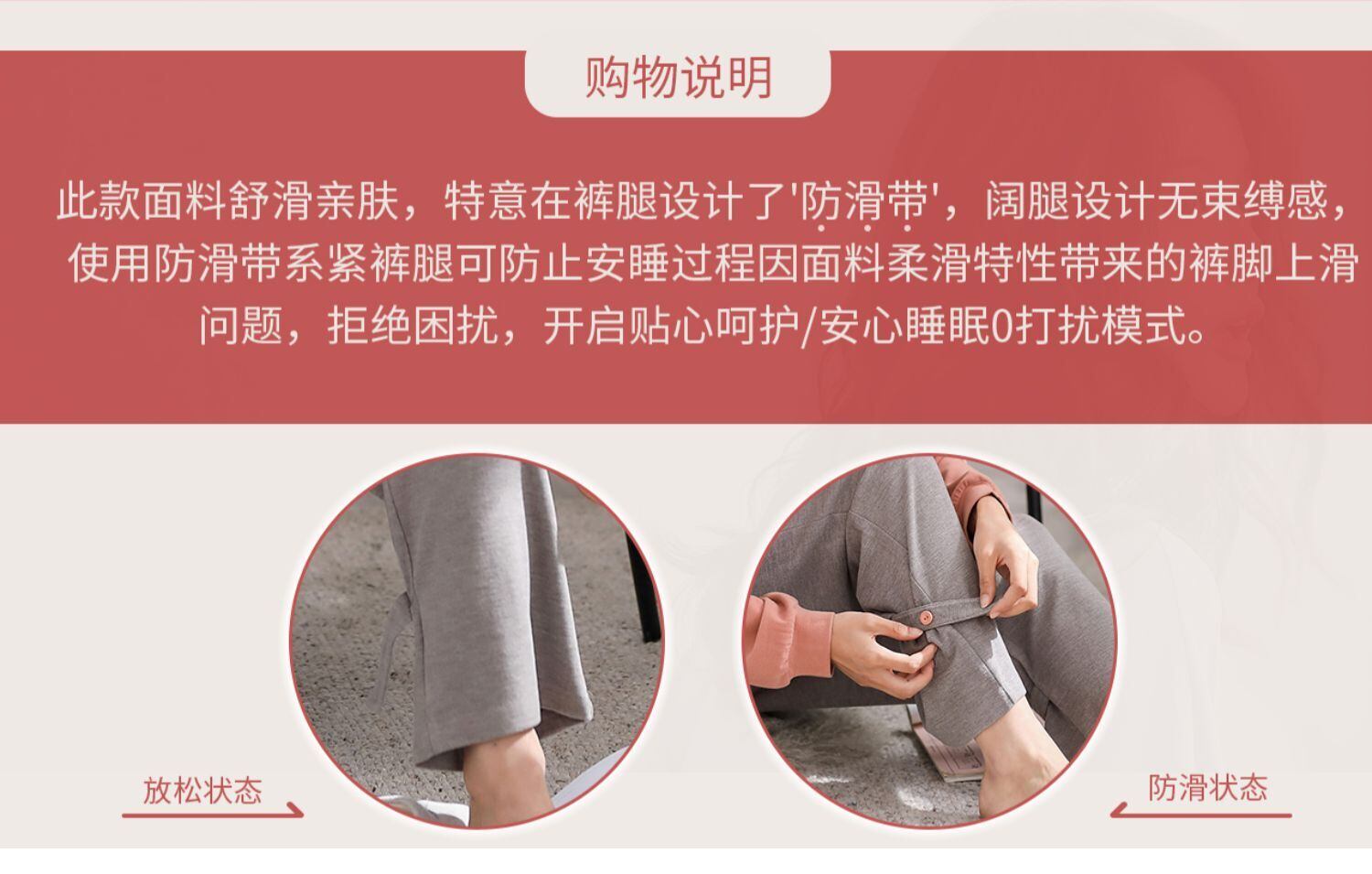 购物说明

此款面料舒滑亲肤，特意在裤腿设计了'防滑带'，阔腿设计无束缚感，使用防滑带系紧裤腿可防止安睡过程因面料柔滑特性带来的裤脚上滑问题，拒绝困扰，开启贴心呵护/安心睡眠0打扰模式。

放松状态

防滑状态