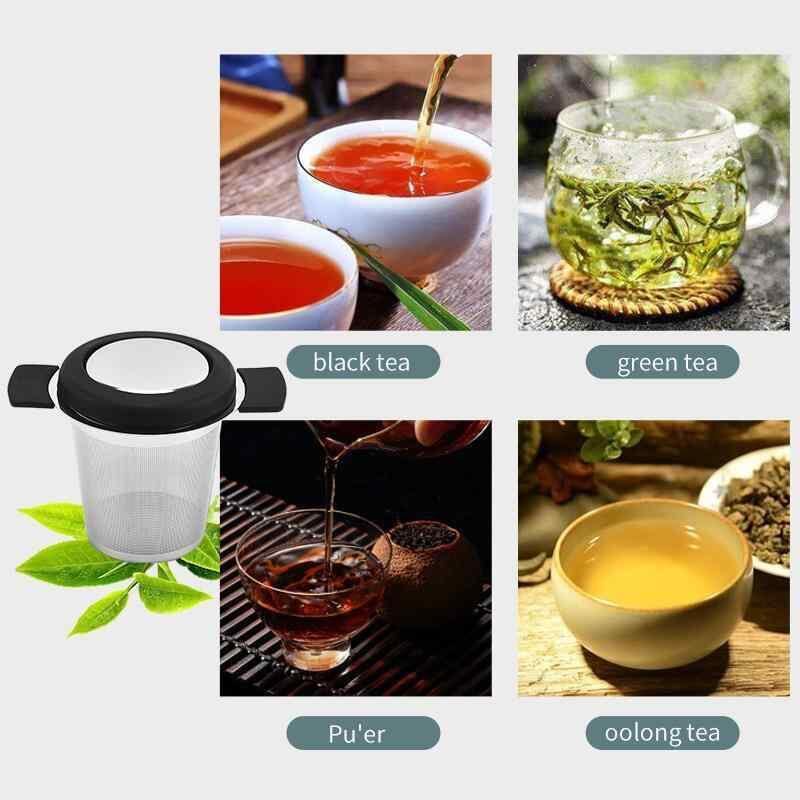 black tea

green tea

Pu'er

oolong tea