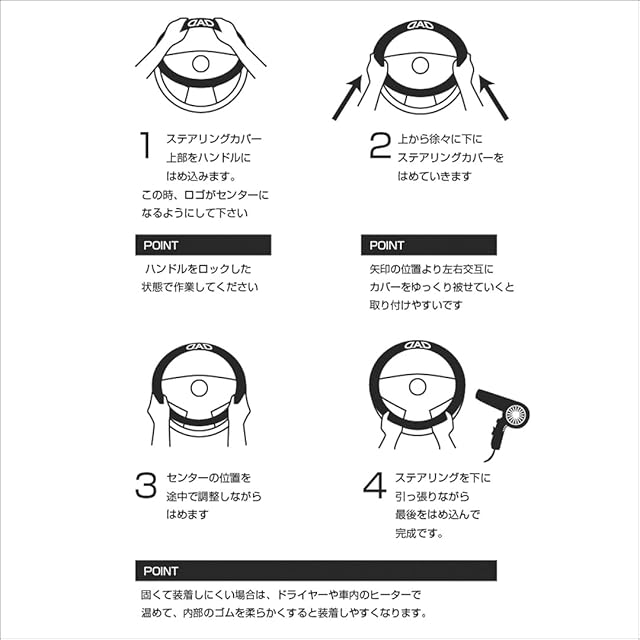 DAD

1 ステアリングカバー上部をハンドルにはめ込みます。
この時、ロゴがセンターになるようにして下さい

POINT

ハンドルをロックした状態で作業してください

DAD

2 上から徐々に下にステアリングカバーをはめていきます

POINT

矢印の位置より左右交互にカバーをゆっくり被せていくと取り付けやすいです

DAD

3 センターの位置を途中で調整しながらはめます

DAD

4 ステアリングを下に引っ張りながら最後をはめ込んで完成です。

POINT

固くて装着しにくい場合は、ドライヤーや車内のヒーターで温めて、内部のゴムを柔らかくすると装着しやすくなります。