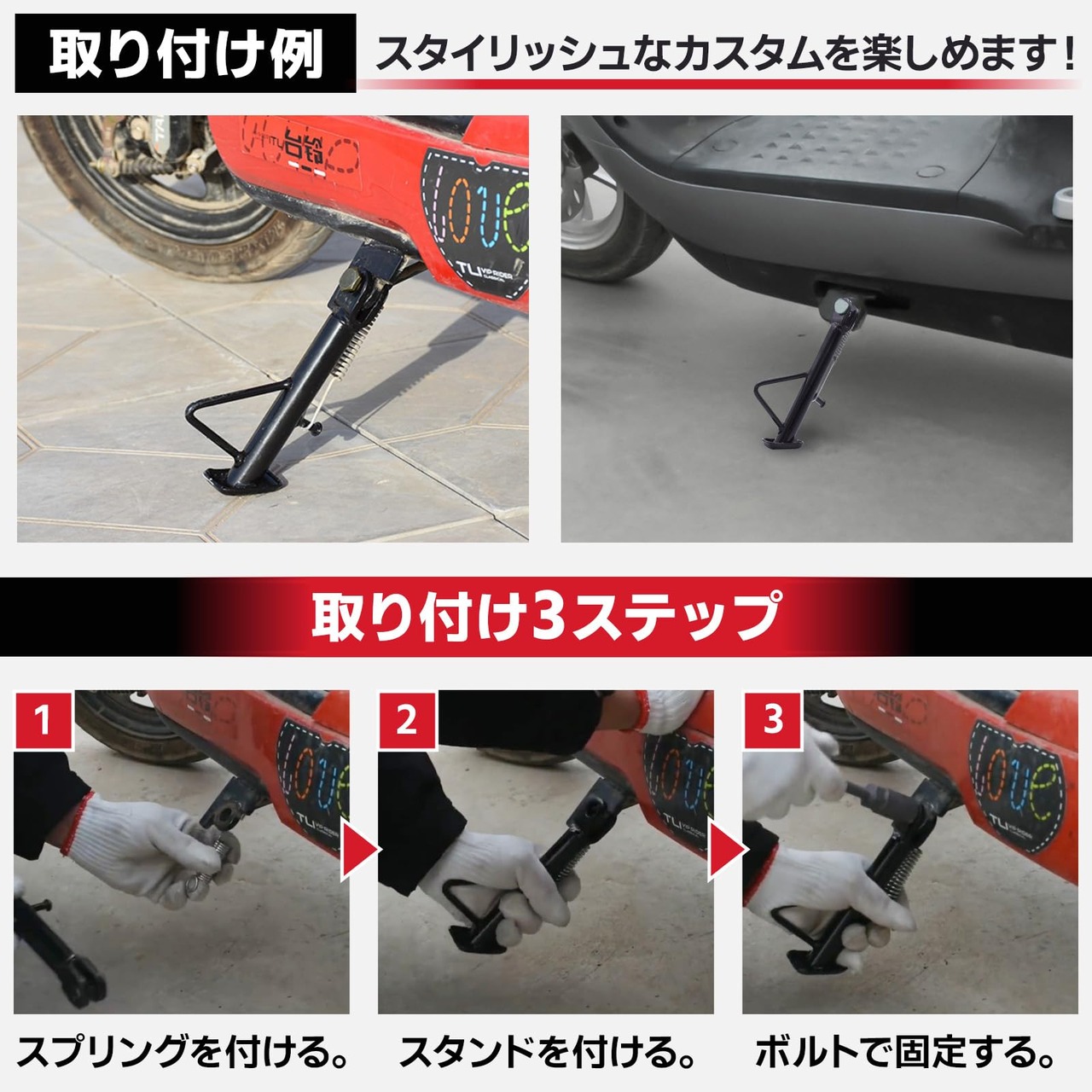 取り付け例

スタイリッシュなカスタムを楽しめます！

台铃

love

TL VP RIDER

取り付け3ステップ

1

スプリングを付ける。

2

スタンドを付ける。

3

ボルトで固定する。