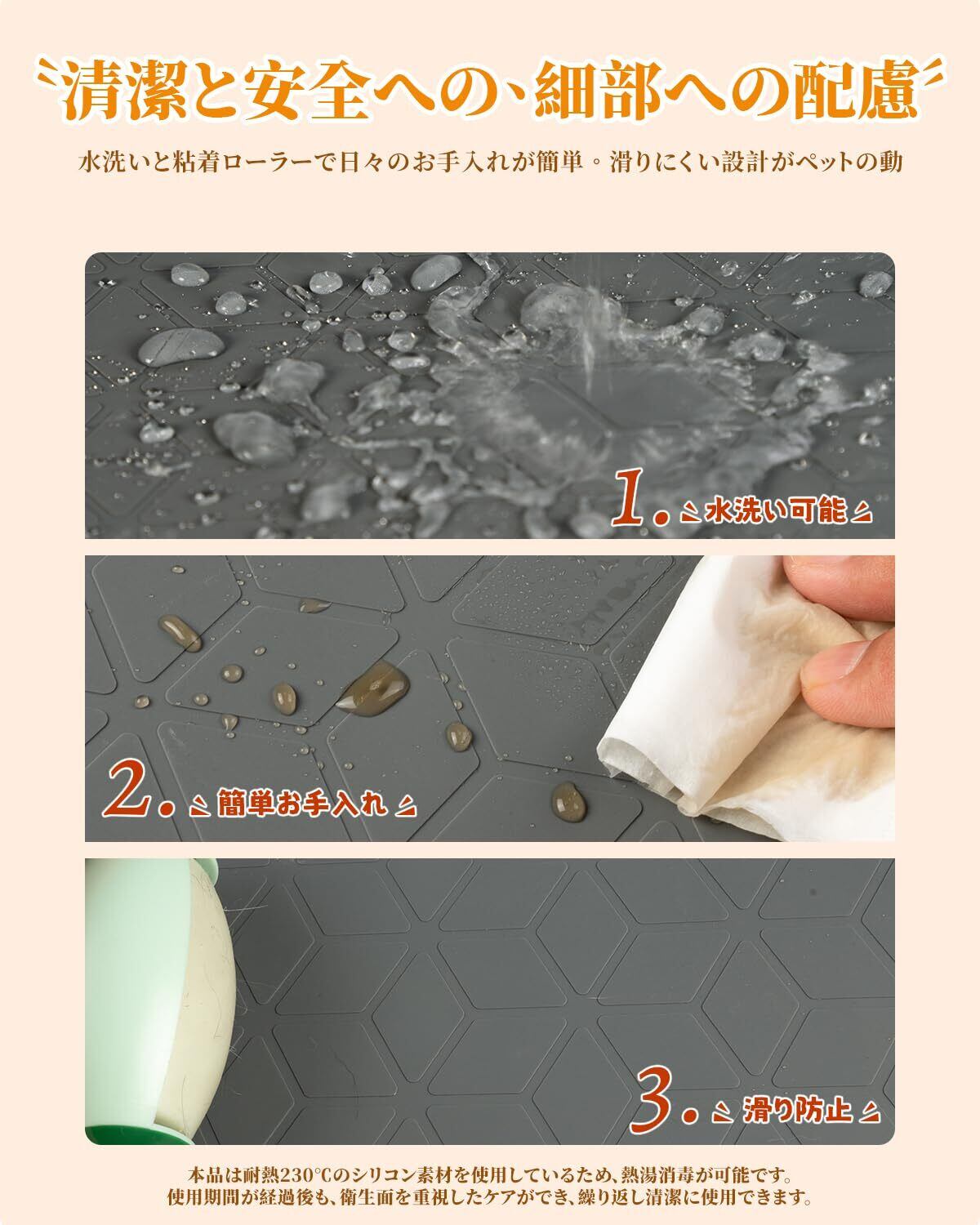 清潔と安全への、細部への配慮

水洗いと粘着ローラーで日々のお手入れが簡単。滑りにくい設計がペットの動

1. 水洗い可能

2. 簡単お手入れ

3. 滑り防止

本品は耐熱230℃のシリコン素材を使用しているため、熱湯消毒が可能です。
使用期間が経過後も、衛生面を重視したケアができ、繰り返し清潔に使用できます。