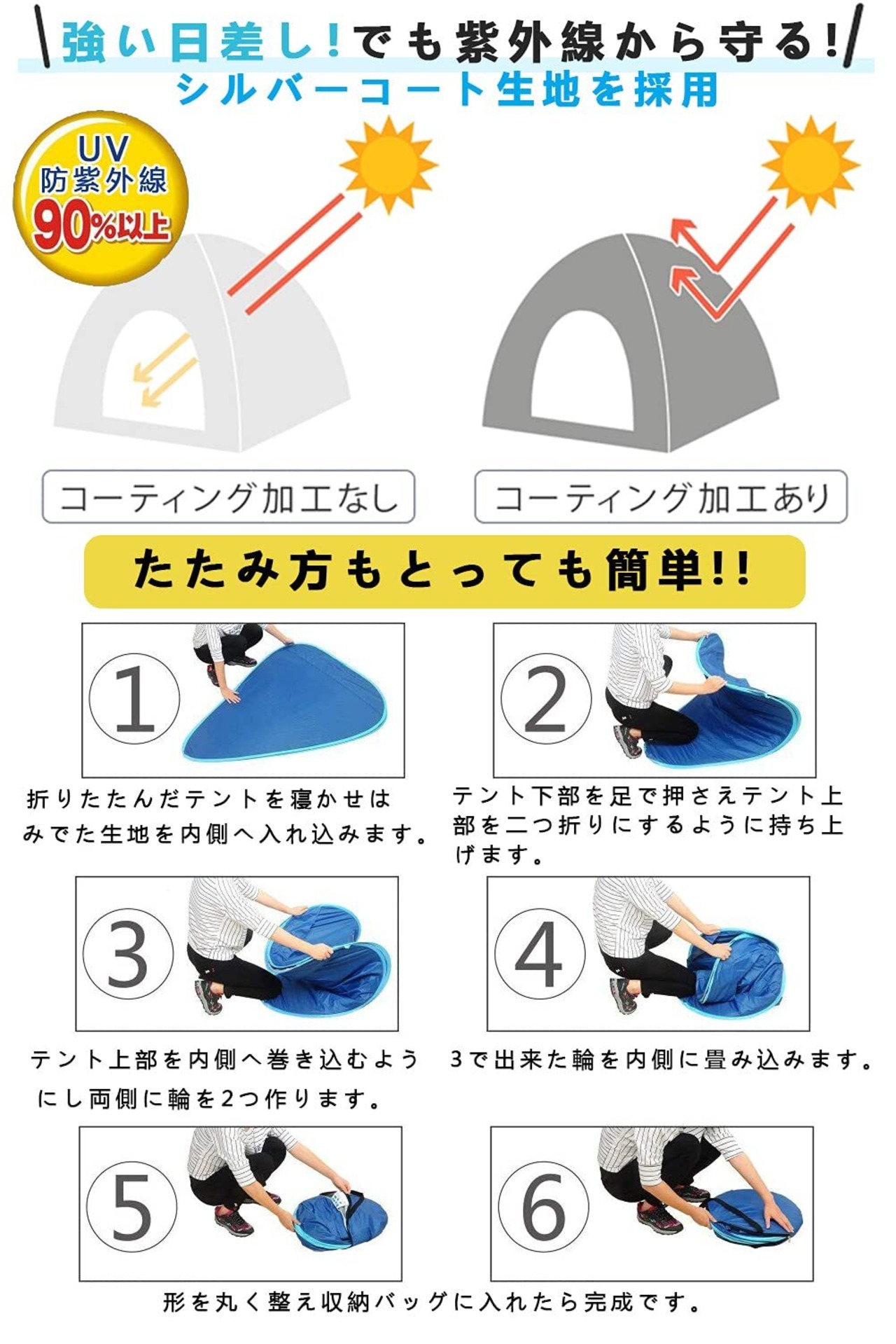 強い日差し!でも紫外線から守る!
シルバーコート生地を採用

UV
防紫外線
90%以上

コーティング加工なし

コーティング加工あり

たたみ方もとっても簡単!!

1

折りたたんだテントを寝かせはみでた生地を内側へ入れ込みます。

2

テント下部を足で押さえテント上部を二つ折りにするように持ち上げます。

3

テント上部を内側へ巻き込むようにし両側に輪を2つ作ります。

4

3で出来た輪を内側に畳み込みます。

5

6

形を丸く整え収納バッグに入れたら完成です。