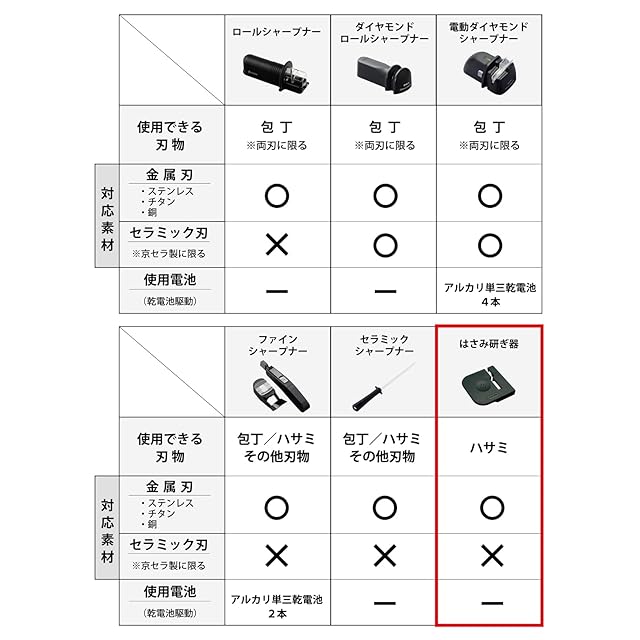 | | | ロールシャープナー | ダイヤモンド ロールシャープナー | 電動ダイヤモンド シャープナー |
|---|---|---|---|---|
| | 使用できる 刃物 | 包丁 ※両刃に限る | 包丁 ※両刃に限る | 包丁 ※両刃に限る |
| 対応素材 | 金属刃 ・ステンレス ・チタン ・鋼 | ○ | ○ | ○ |
| 対応素材 | セラミック刃 ※京セラ製に限る | × | ○ | ○ |
| | 使用電池 (乾電池駆動) | — | — | アルカリ単三乾電池 4本 |

| | | ファイン シャープナー | セラミック シャープナー | はさみ研ぎ器 |
|---|---|---|---|---|
| | 使用できる 刃物 | 包丁／ハサミ その他刃物 | 包丁／ハサミ その他刃物 | ハサミ |
| 対応素材 | 金属刃 ・ステンレス ・チタン ・鋼 | ○ | ○ | ○ |
| 対応素材 | セラミック刃 ※京セラ製に限る | × | × | × |
| | 使用電池 (乾電池駆動) | アルカリ単三乾電池 2本 | — | — |