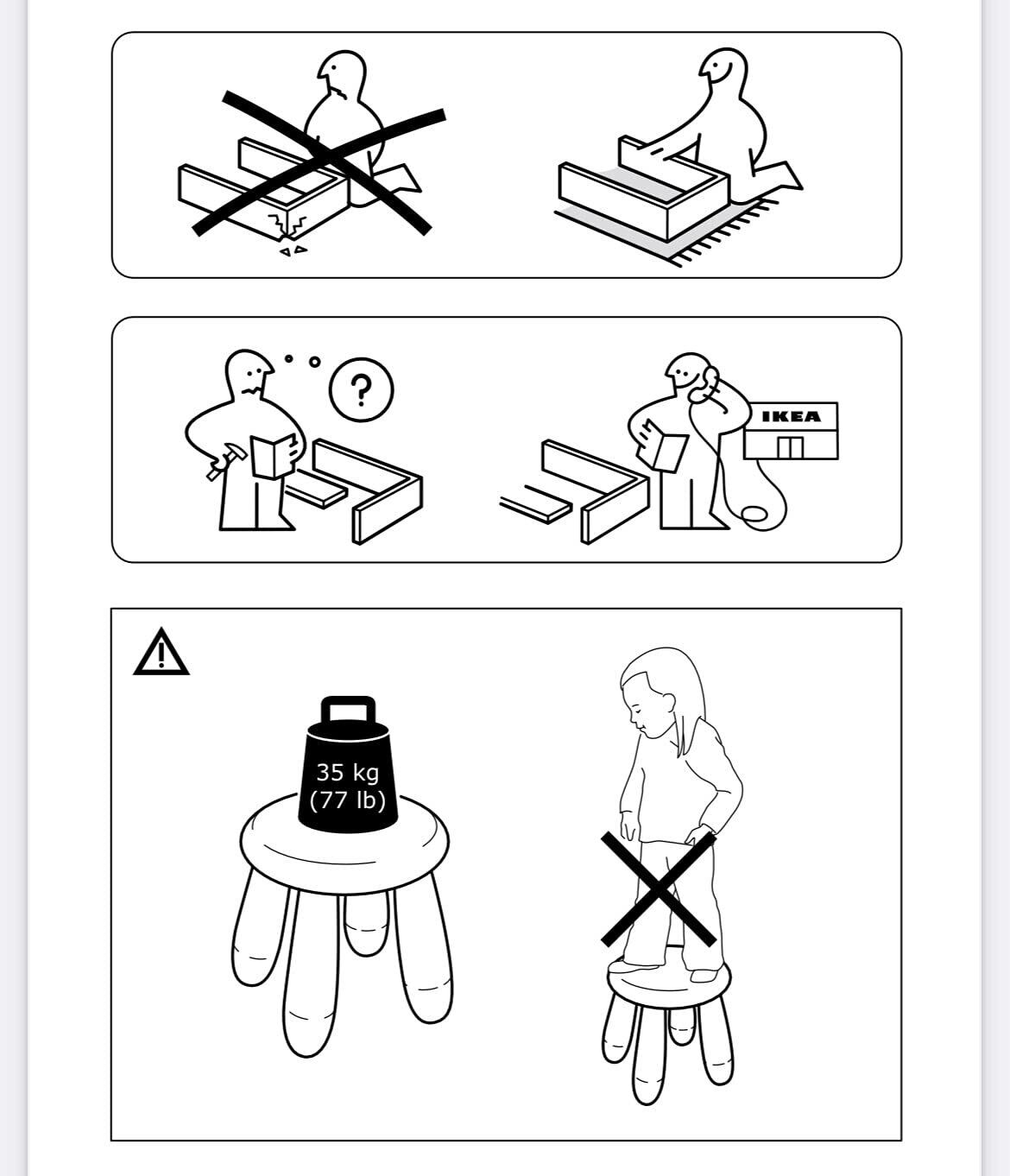 ?

IKEA

35 kg
(77 lb)