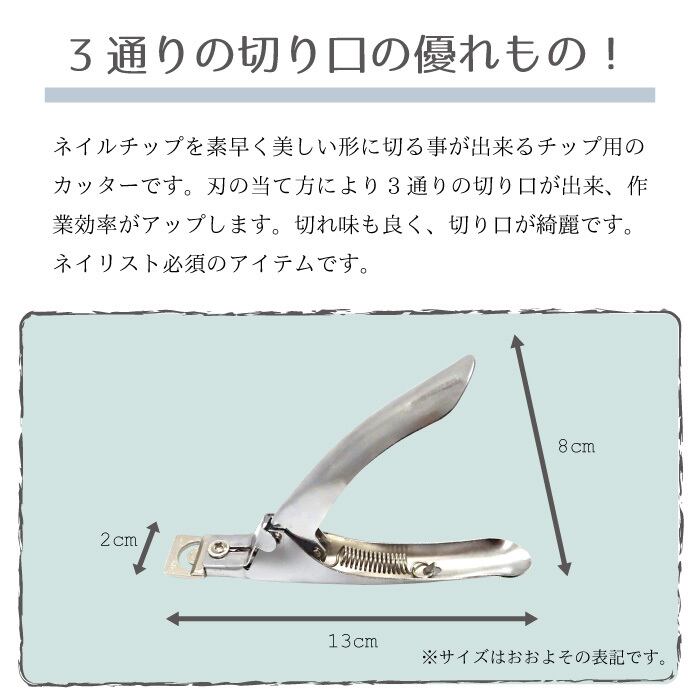 ３通りの切り口の優れもの！

ネイルチップを素早く美しい形に切る事が出来るチップ用のカッターです。刃の当て方により３通りの切り口が出来、作業効率がアップします。切れ味も良く、切り口が綺麗です。ネイリスト必須のアイテムです。

8cm

2cm

13cm

※サイズはおおよその表記です。