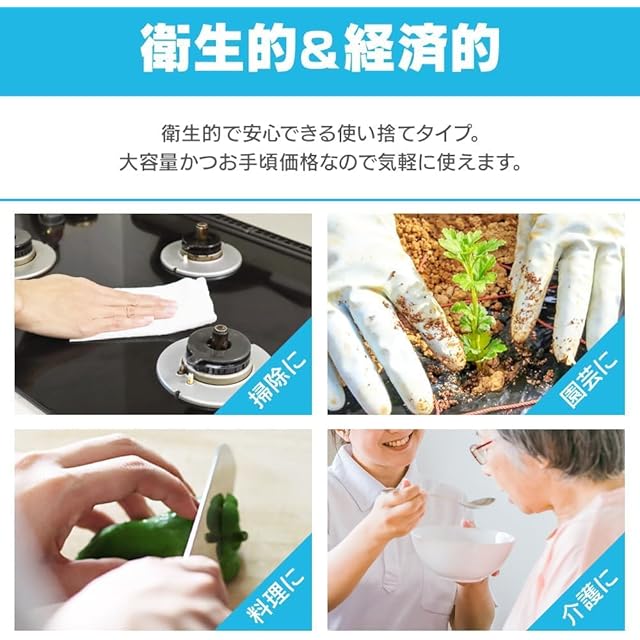 衛生的&経済的

衛生的で安心できる使い捨てタイプ。
大容量かつお手頃価格なので気軽に使えます。

掃除に

園芸に

料理に

介護に