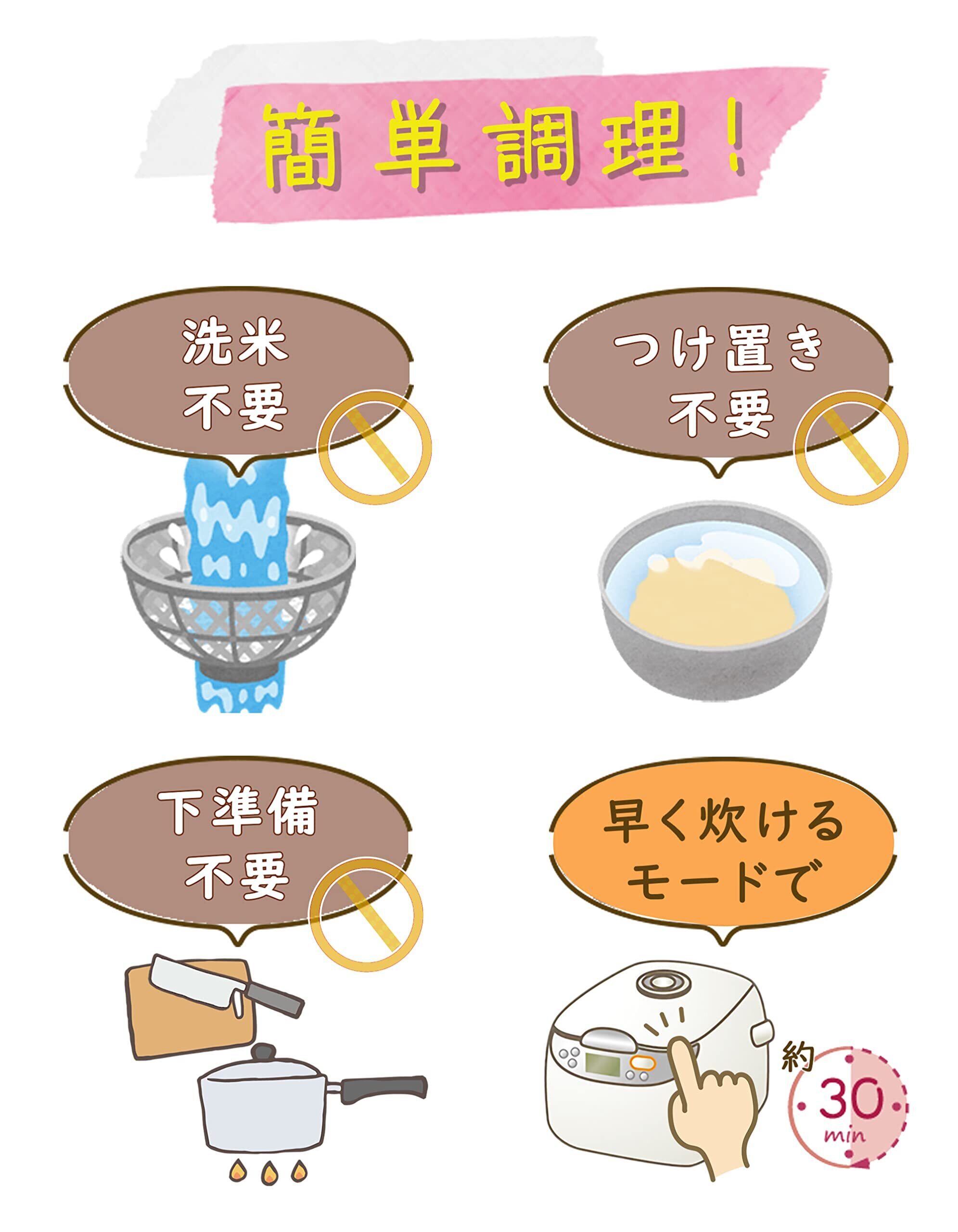 簡単調理！

洗米
不要

つけ置き
不要

下準備
不要

早く炊ける
モードで

約
30
min