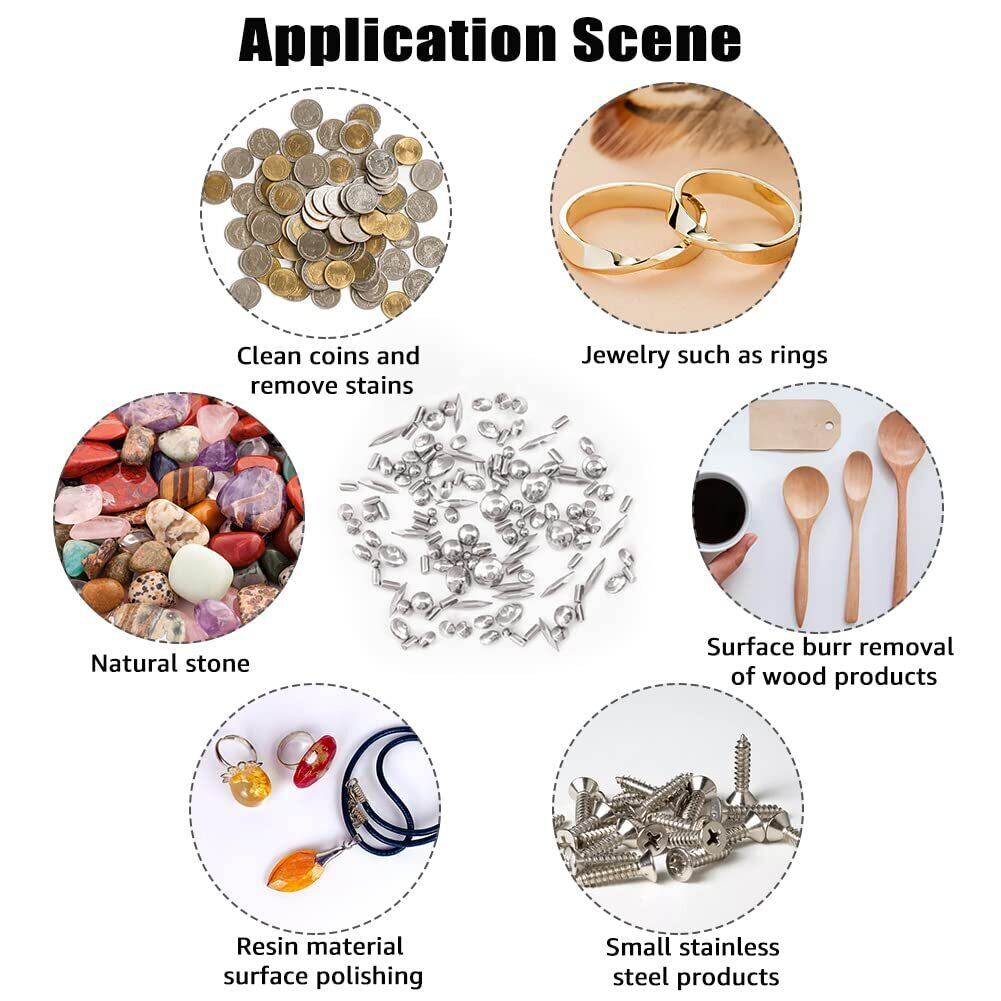 Application Scene

Clean coins and remove stains

Jewelry such as rings

Natural stone

Surface burr removal of wood products

Resin material surface polishing

Small stainless steel products