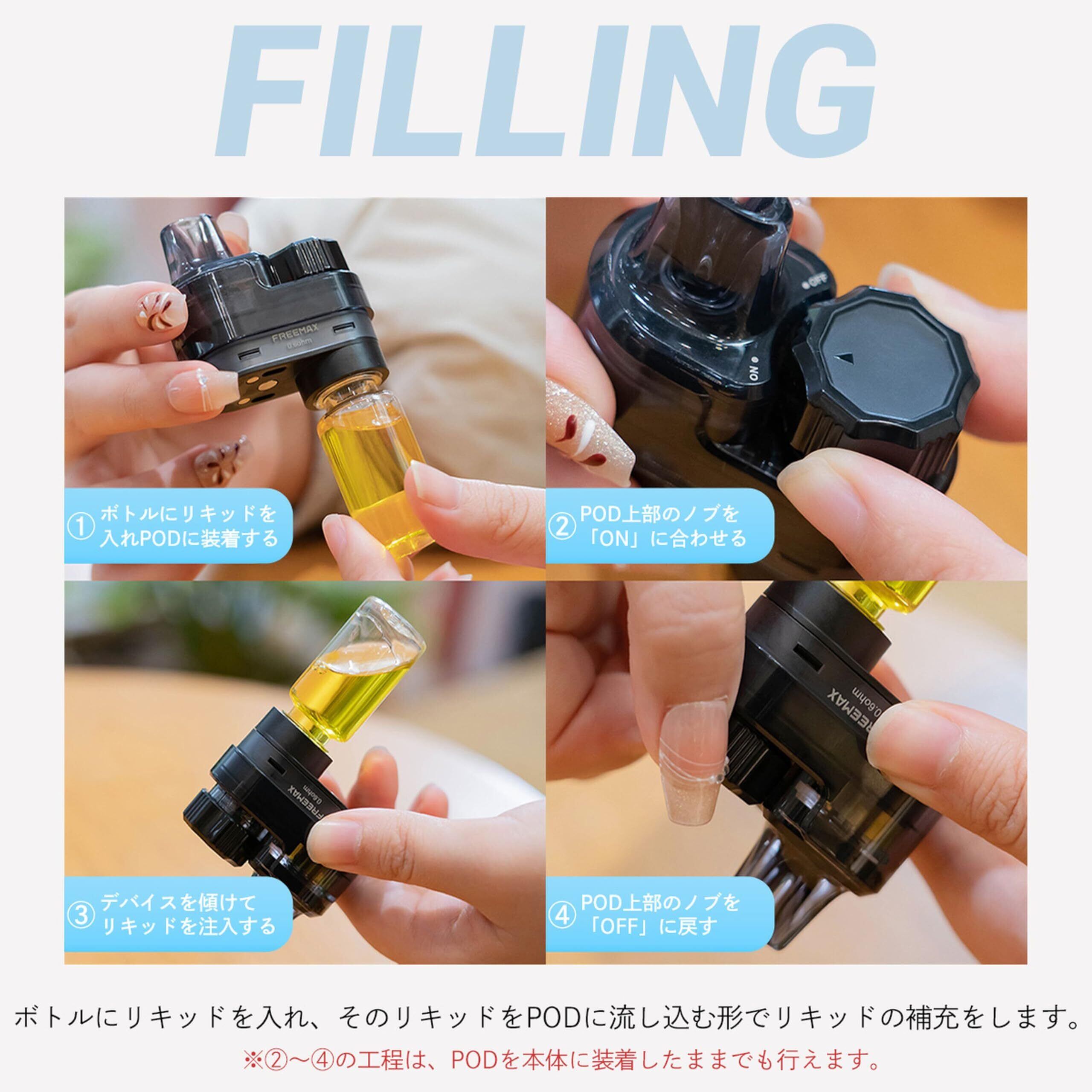 FILLING

FREEMAX
0.6ohm

① ボトルにリキッドを入れPODに装着する

OFF
ON

② POD上部のノブを「ON」に合わせる

FREEMAX
0.6ohm

③ デバイスを傾けてリキッドを注入する

FREEMAX
0.6ohm

④ POD上部のノブを「OFF」に戻す

ボトルにリキッドを入れ、そのリキッドをPODに流し込む形でリキッドの補充をします。
※②〜④の工程は、PODを本体に装着したままでも行えます。