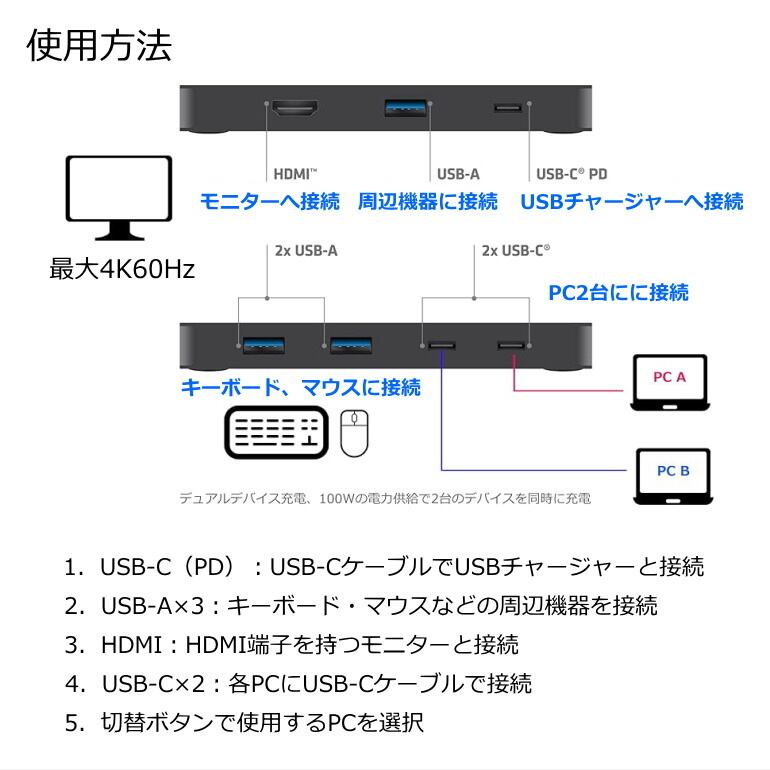 使用方法

HDMI™
モニターへ接続

USB-A
周辺機器に接続

USB-C® PD
USBチャージャーへ接続

最大4K60Hz

2x USB-A

2x USB-C®

PC2台にに接続

キーボード、マウスに接続

PC A

PC B

デュアルデバイス充電、100Wの電力供給で2台のデバイスを同時に充電

1. USB-C（PD）：USB-CケーブルでUSBチャージャーと接続

2. USB-A×3：キーボード・マウスなどの周辺機器を接続

3. HDMI：HDMI端子を持つモニターと接続

4. USB-C×2：各PCにUSB-Cケーブルで接続

5. 切替ボタンで使用するPCを選択