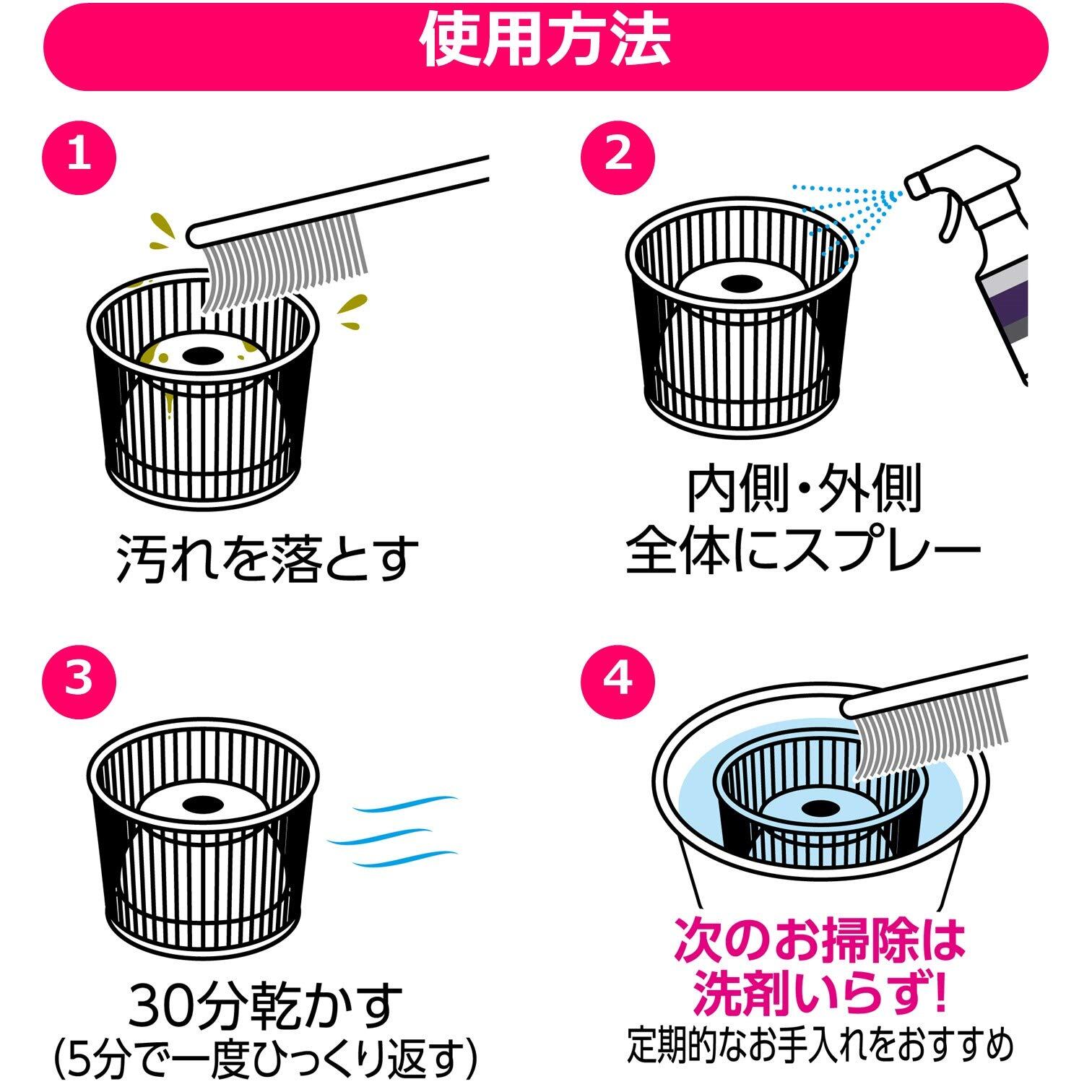 使用方法

1

汚れを落とす

2

内側・外側
全体にスプレー

3

30分乾かす
(5分で一度ひっくり返す)

4

次のお掃除は
洗剤いらず!
定期的なお手入れをおすすめ