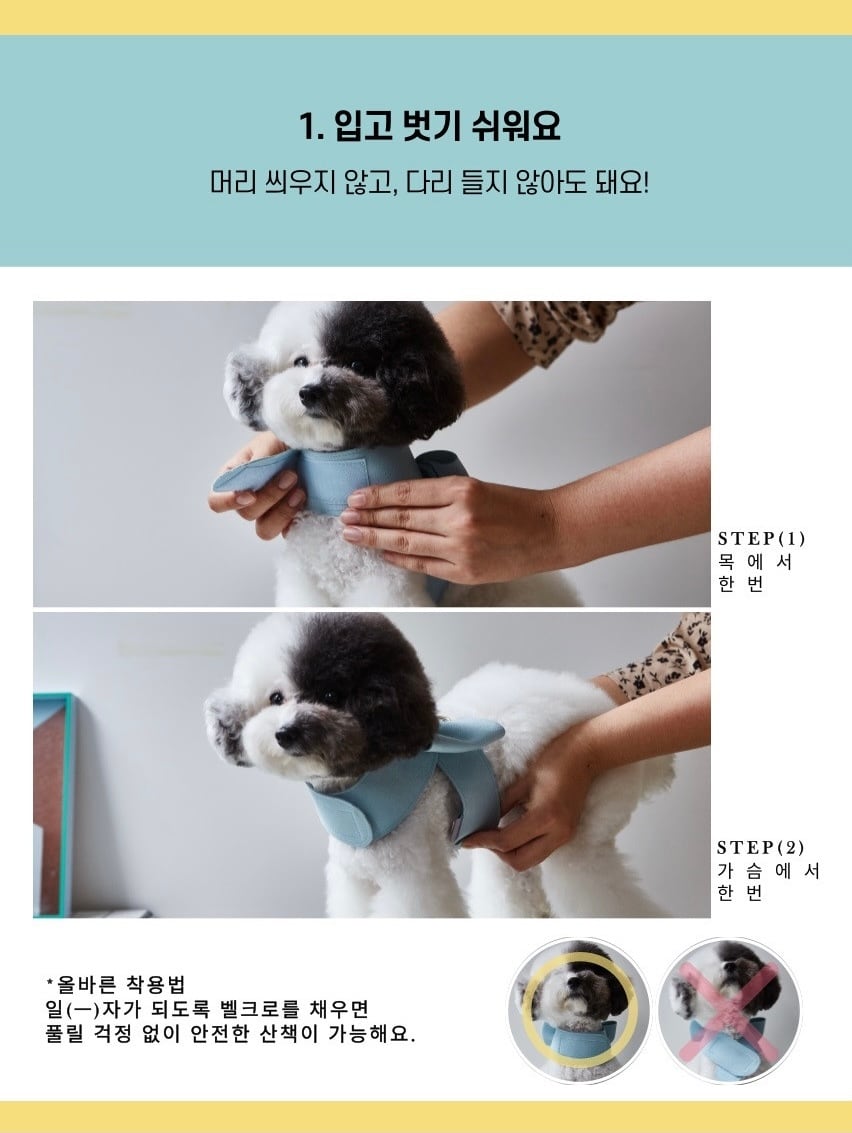 1. 입고 벗기 쉬워요

머리 씌우지 않고, 다리 들지 않아도 돼요!

STEP(1)
목에서
한번

STEP(2)
가슴에서
한번

*올바른 착용법
일(一)자가 되도록 벨크로를 채우면
풀릴 걱정 없이 안전한 산책이 가능해요.