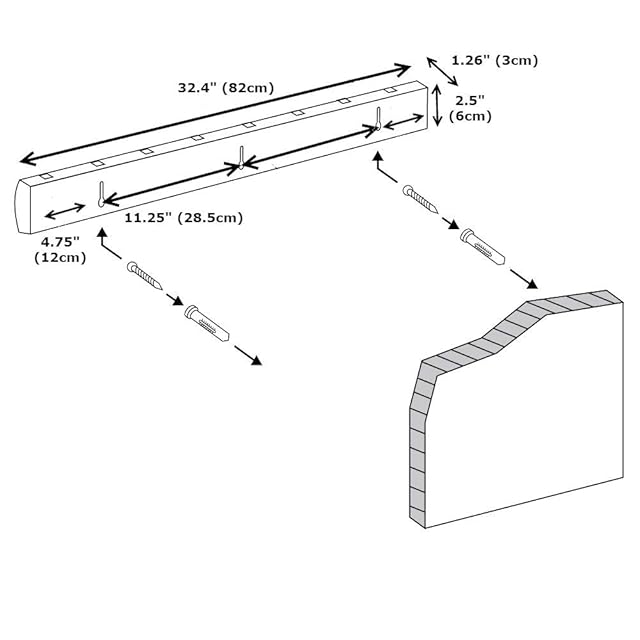 32.4" (82cm)

1.26" (3cm)

2.5" (6cm)

11.25" (28.5cm)

4.75" (12cm)