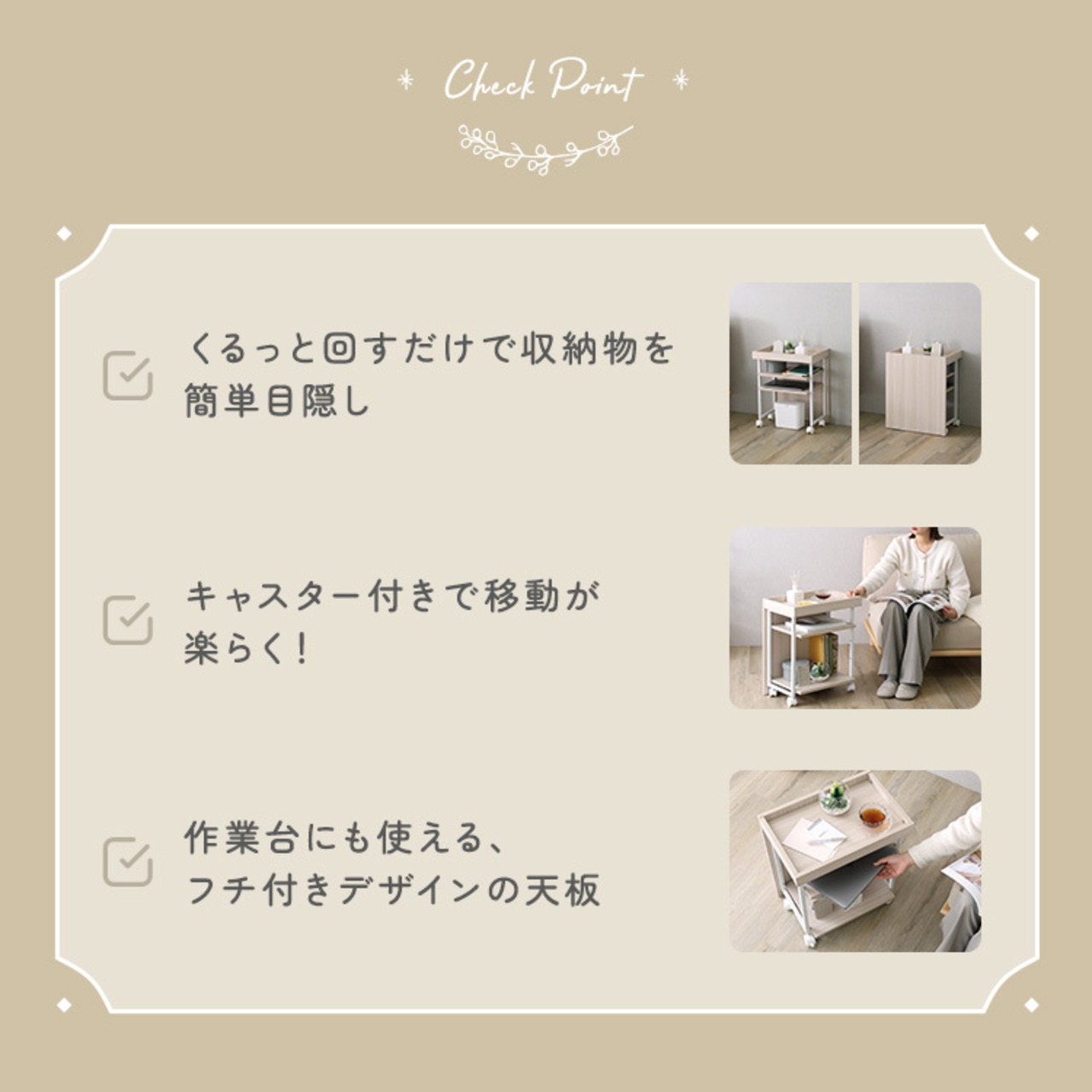 Check Point

くるっと回すだけで収納物を簡単目隠し

キャスター付きで移動が楽らく!

作業台にも使える、フチ付きデザインの天板