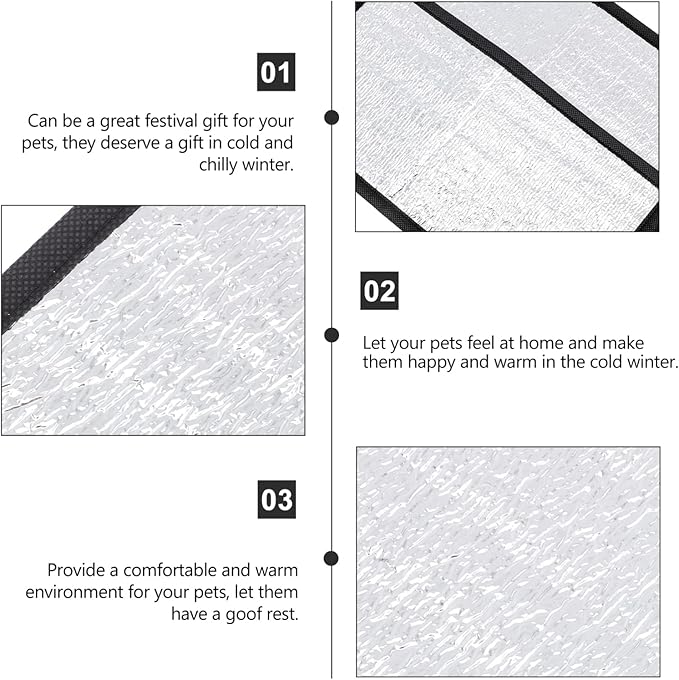 01

Can be a great festival gift for your pets, they deserve a gift in cold and chilly winter.

02

Let your pets feel at home and make them happy and warm in the cold winter.

03

Provide a comfortable and warm environment for your pets, let them have a goof rest.