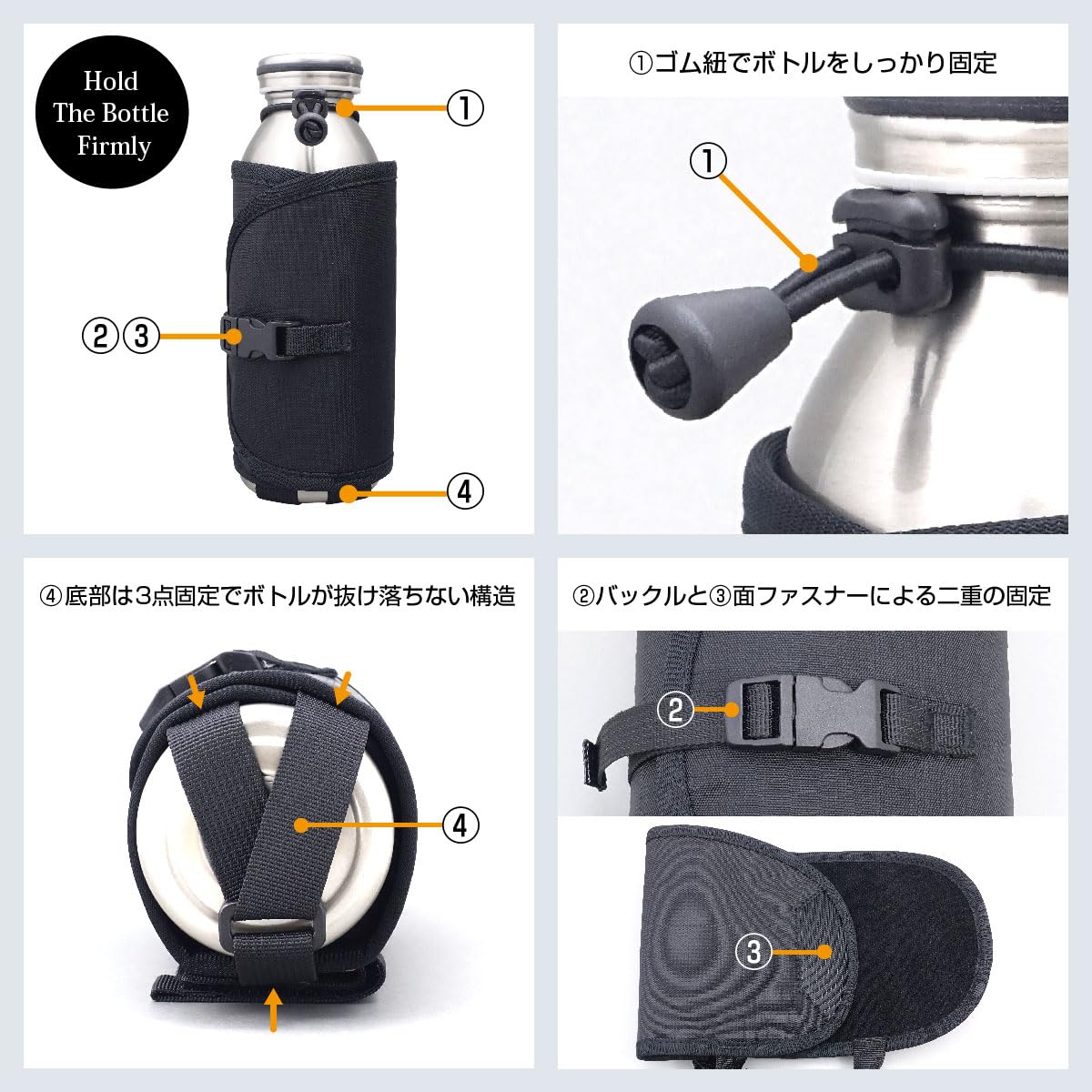 Hold The Bottle Firmly

①

②③

④

①ゴム紐でボトルをしっかり固定

①

④底部は3点固定でボトルが抜け落ちない構造

④

②バックルと③面ファスナーによる二重の固定

②

③