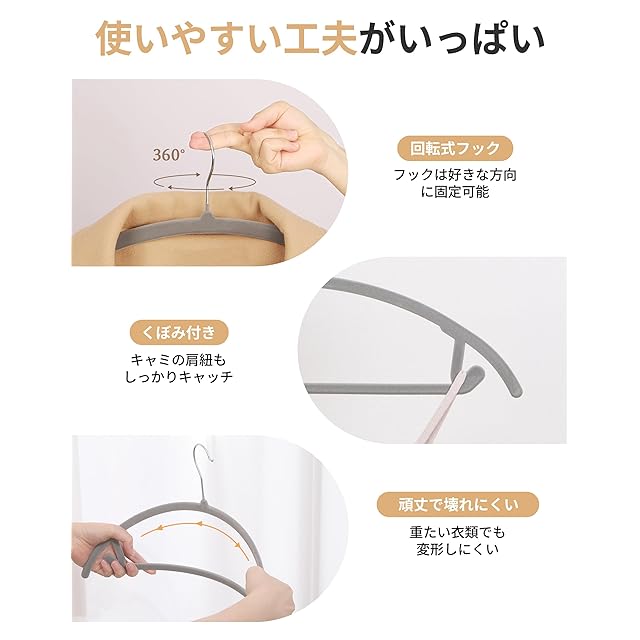 使いやすい工夫がいっぱい

360°

回転式フック

フックは好きな方向に固定可能

くぼみ付き

キャミの肩紐もしっかりキャッチ

頑丈で壊れにくい

重たい衣類でも変形しにくい