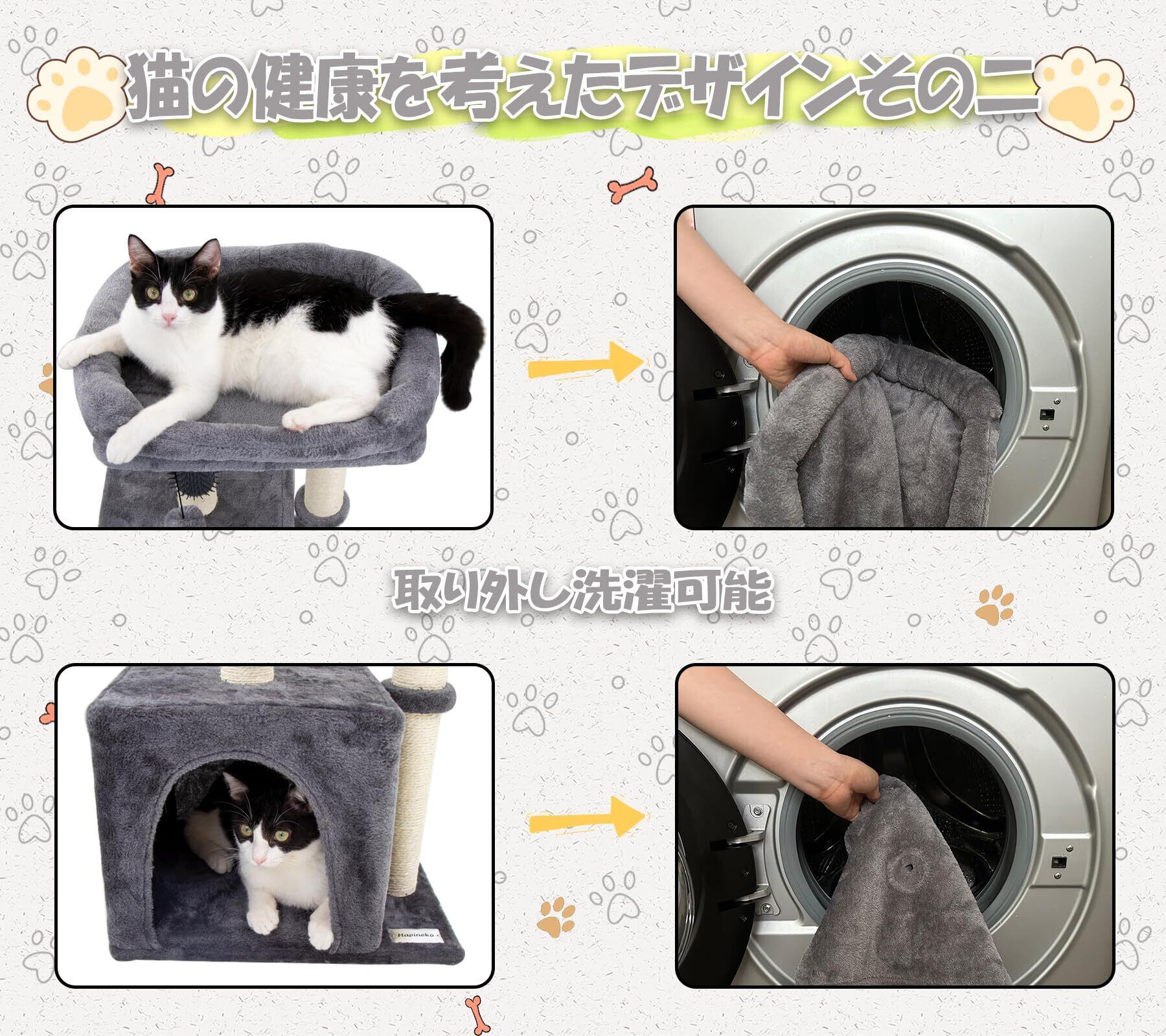 猫の健康を考えたデザインその二

取り外し洗濯可能

Hapineko