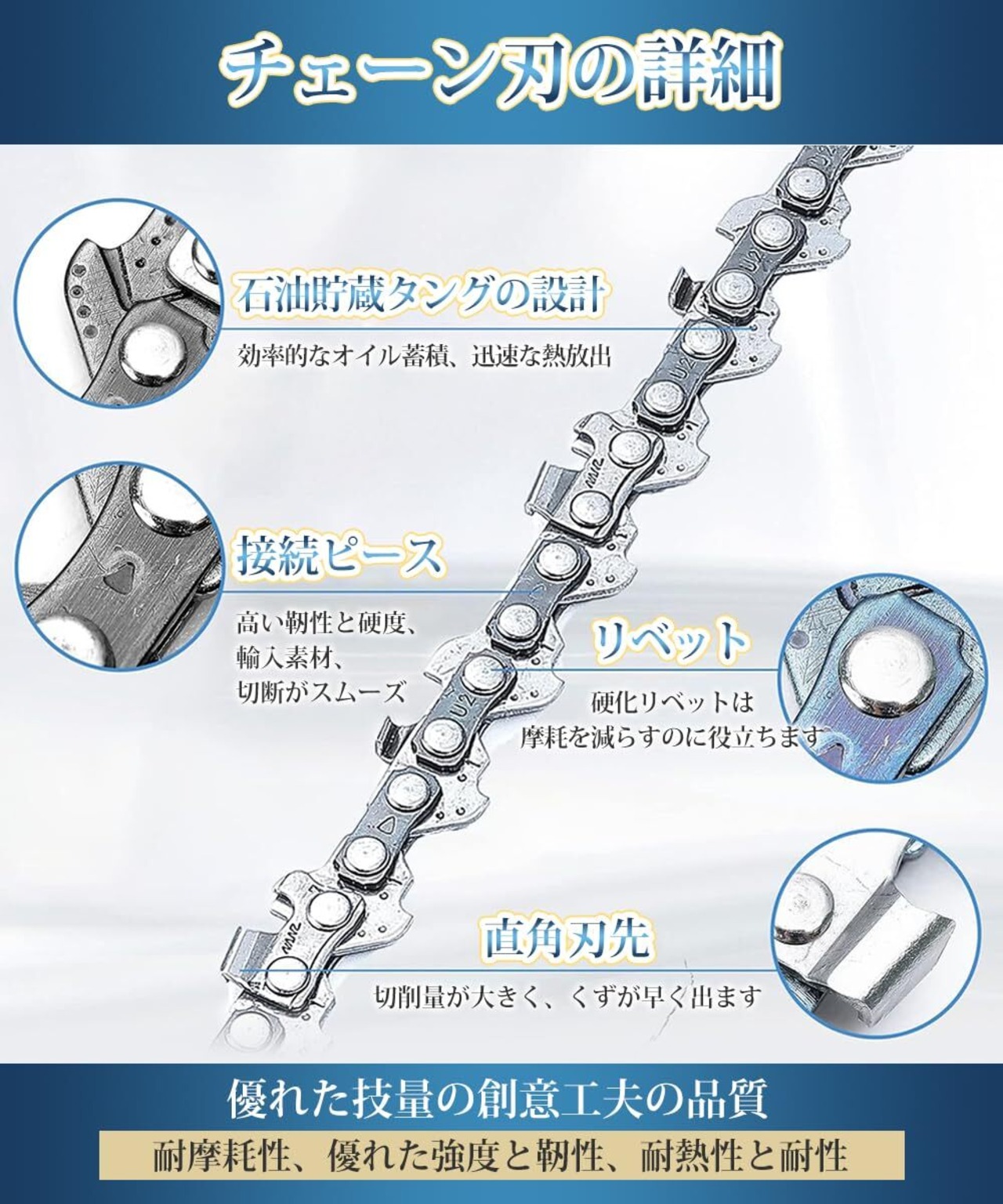 チェーン刃の詳細

石油貯蔵タングの設計

効率的なオイル蓄積、迅速な熱放出

接続ピース

高い靭性と硬度、
輸入素材、
切断がスムーズ

リベット

硬化リベットは
摩耗を減らすのに役立ちます

直角刃先

切削量が大きく、くずが早く出ます

優れた技量の創意工夫の品質

耐摩耗性、優れた強度と靭性、耐熱性と耐性