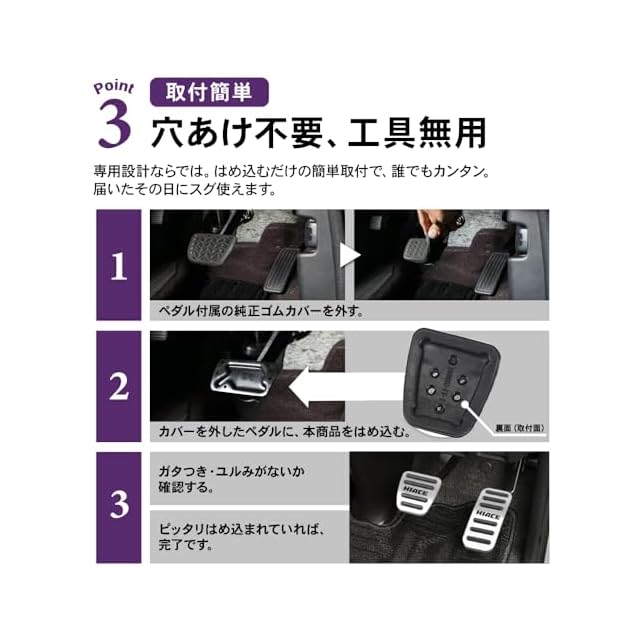 Point 3 取付簡単
穴あけ不要、工具無用

専用設計ならでは。はめ込むだけの簡単取付で、誰でもカンタン。届いたその日にスグ使えます。

1
ペダル付属の純正ゴムカバーを外す。

2
カバーを外したペダルに、本商品をはめ込む。
裏面（取付面）

3
ガタつき・ユルみがないか確認する。

ピッタリはめ込まれていれば、完了です。

HIACE
HIACE