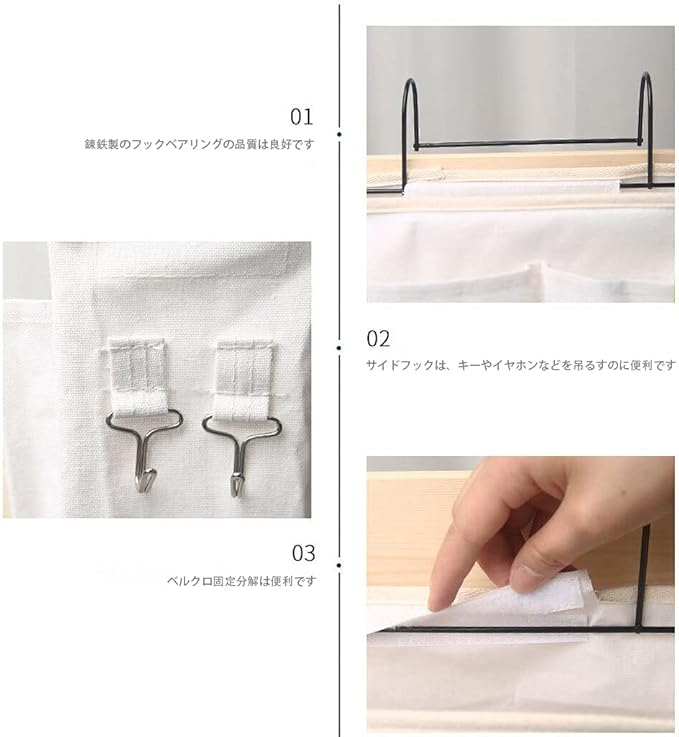 01

錬鉄製のフックベアリングの品質は良好です

02

サイドフックは、キーやイヤホンなどを吊るすのに便利です

03

ベルクロ固定分解は便利です